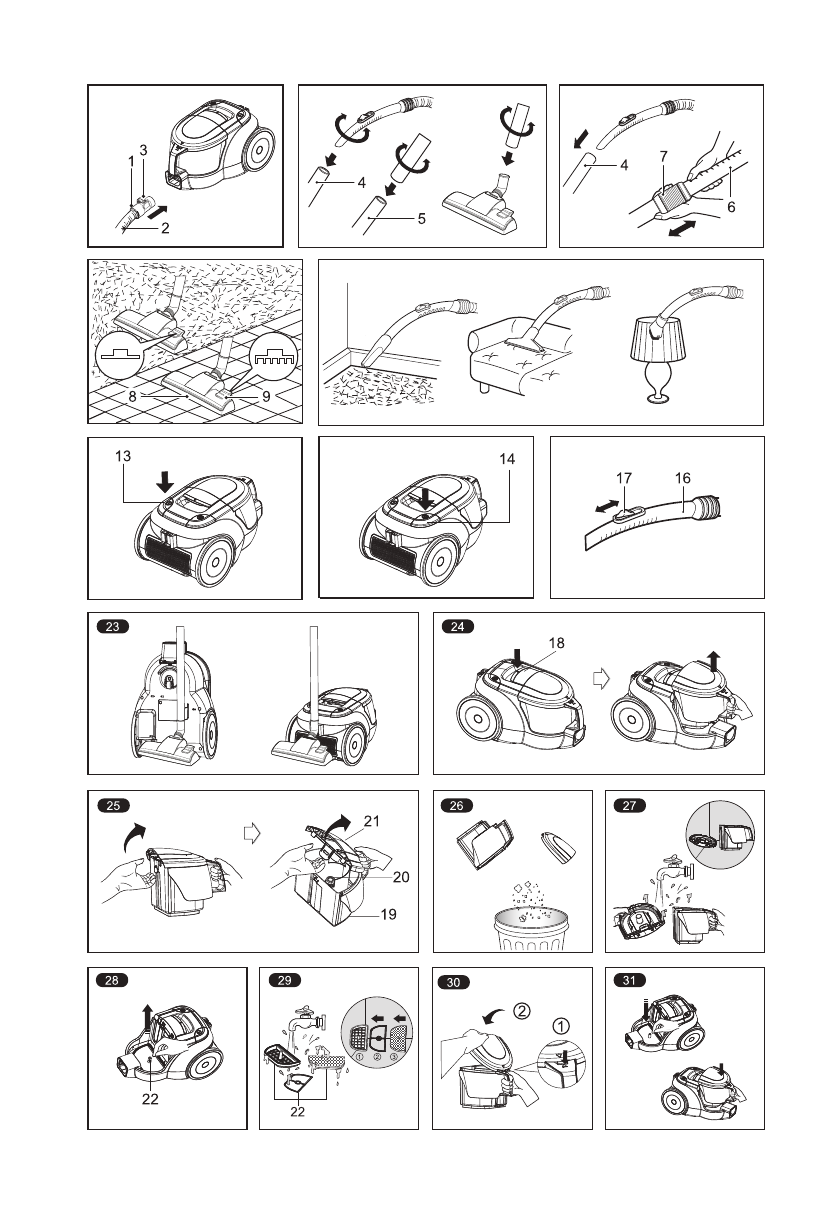 1
3
2

4
5

4
7
6

8
9

13

14

17
16

23

24
18

25
21
20
19

26

27

28
22

29
①
②
③
22

30
②
①

31