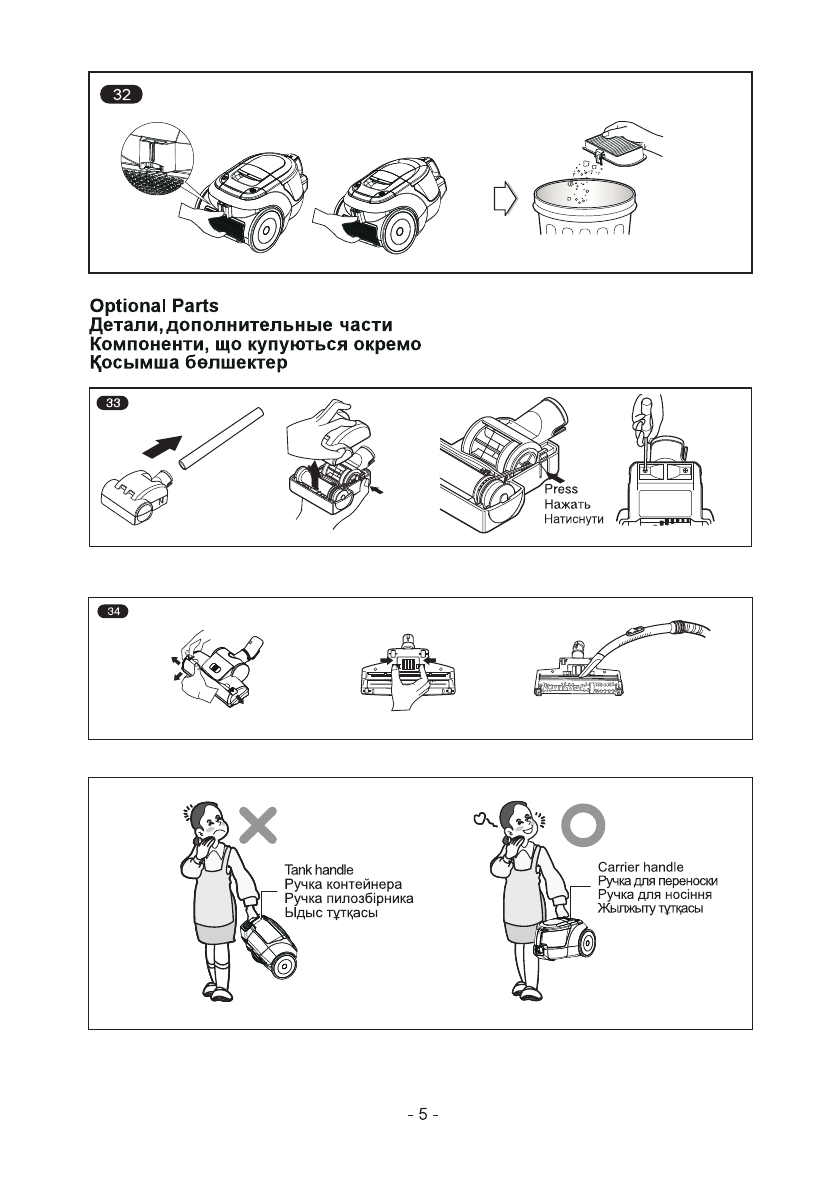 32

Optional Parts
Детали, дополнительные части
Компоненти, що купуються окремо
Қосымша бөлшектер

33

Press
Нажать
Натиснути

34

Tank handle
Ручка контейнера
Ручка пилозбірника
Ыдыс тұтқасы

Carrier handle
Ручка для переноски
Ручка для носіння
Жылжыту тұтқасы

- 5 -