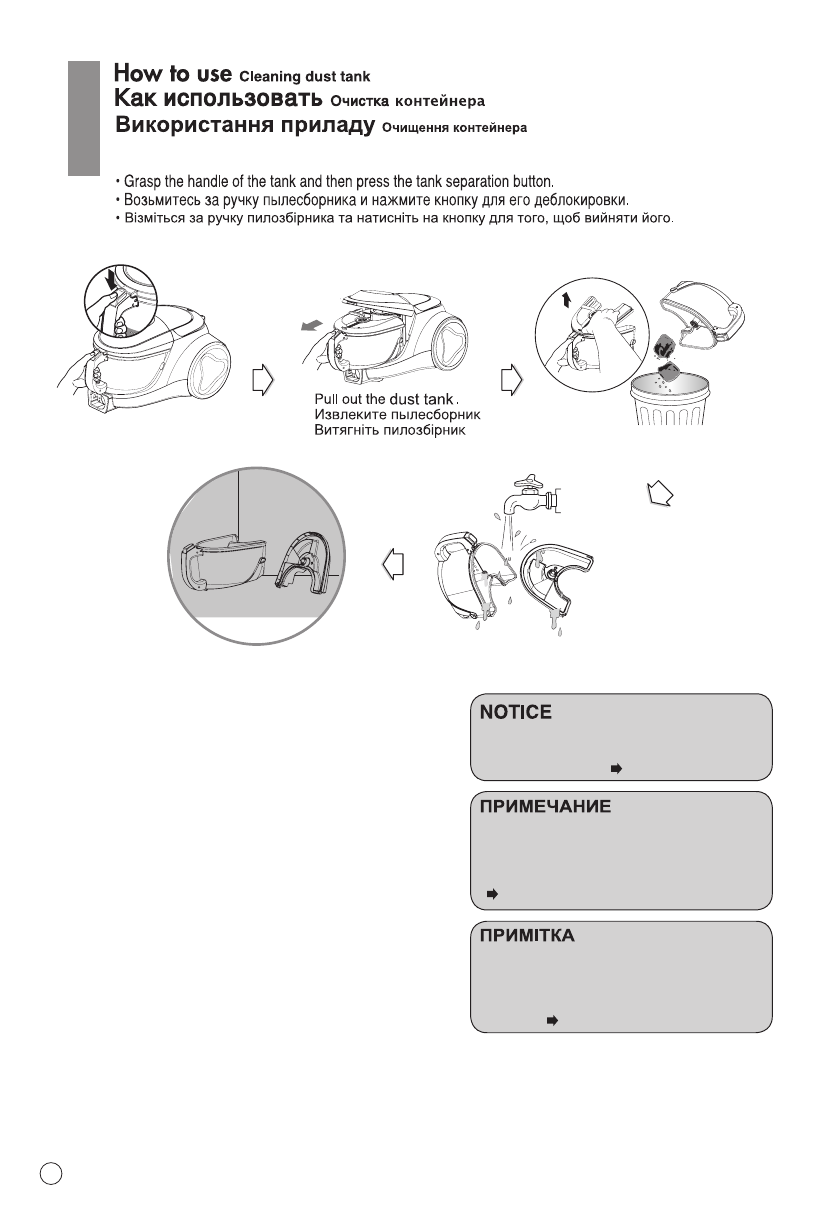 How to use Cleaning dust tank
Как использовать Очистка контейнера
Використання приладу Очищення контейнера

• Grasp the handle of the tank and then press the tank separation button.
• Возьмитесь за ручку пылесборника и нажмите кнопку для его деблокировки.
• Візміться за ручку пилозбірника та натисніть на кнопку для того, щоб вийняти його.

Pull out the dust tank.
Извлеките пылесборник
Витягніть пилозбірник

NOTICE

ПРИМЕЧАНИЕ

ПРИМІТКА