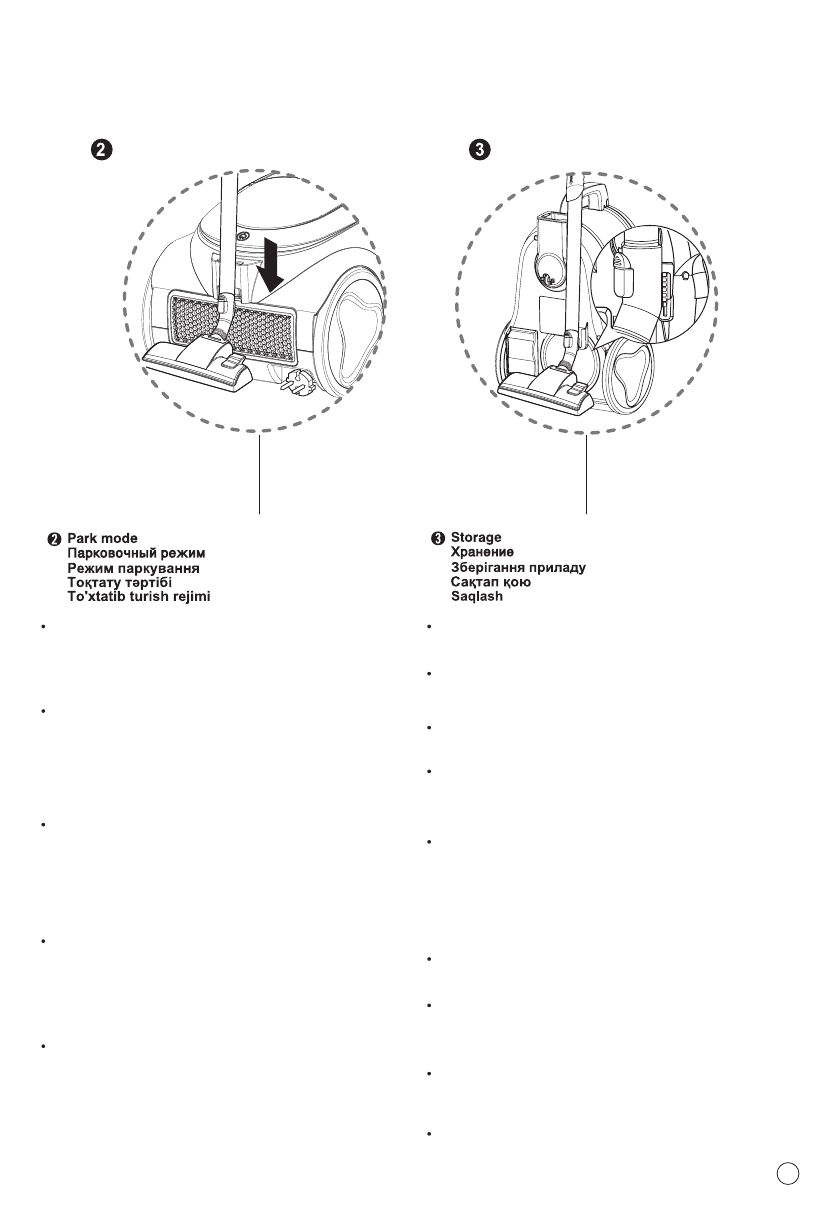 ❷

❸

❷ Park mode
Парковочный режим
Режим паркування
Тоқтату тәртібі
To'xtatib turish rejimi

❸ Storage
Хранение
Зберігання приладу
Сақтап қою
Saqlash