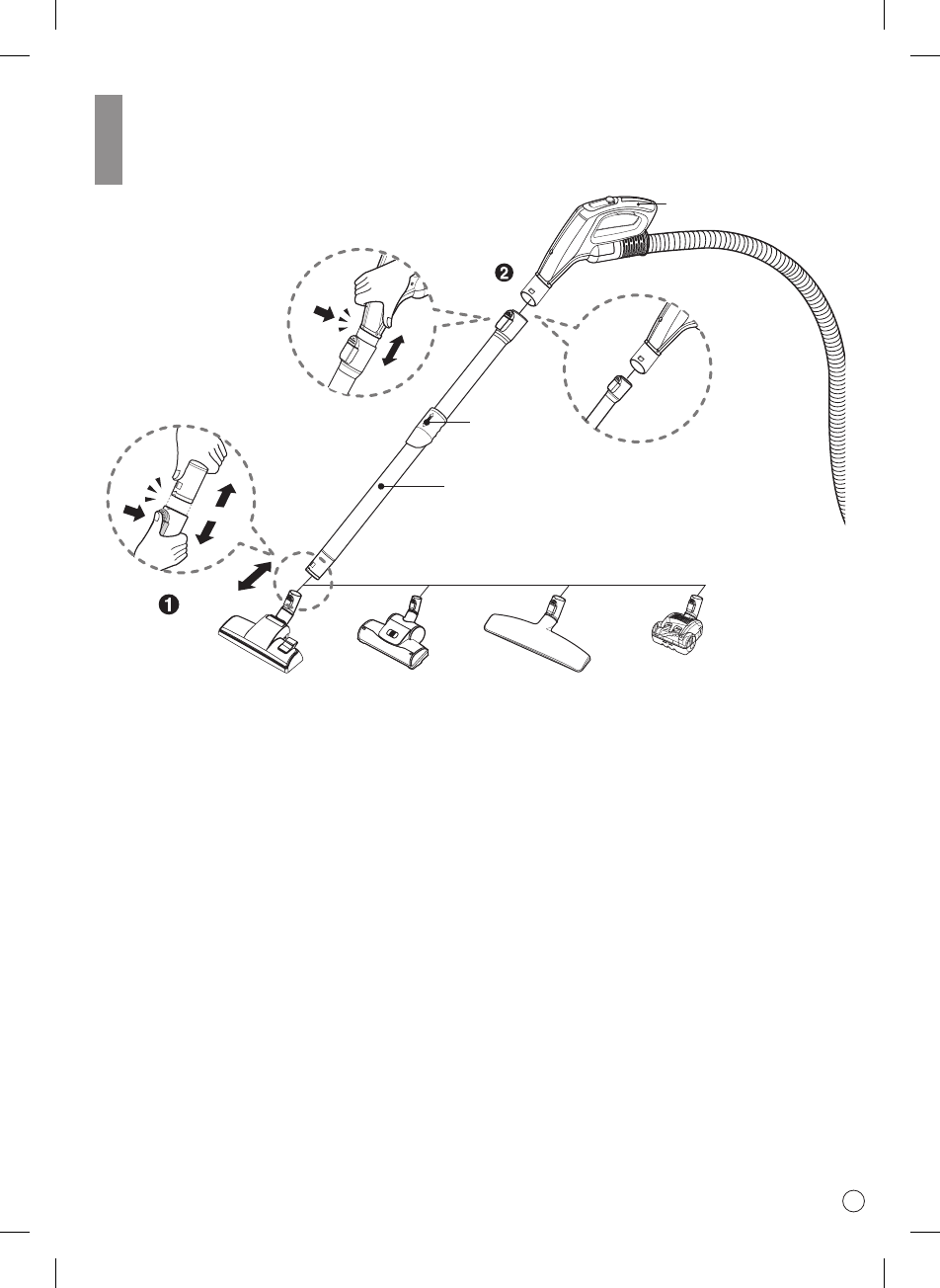 ❶

❷