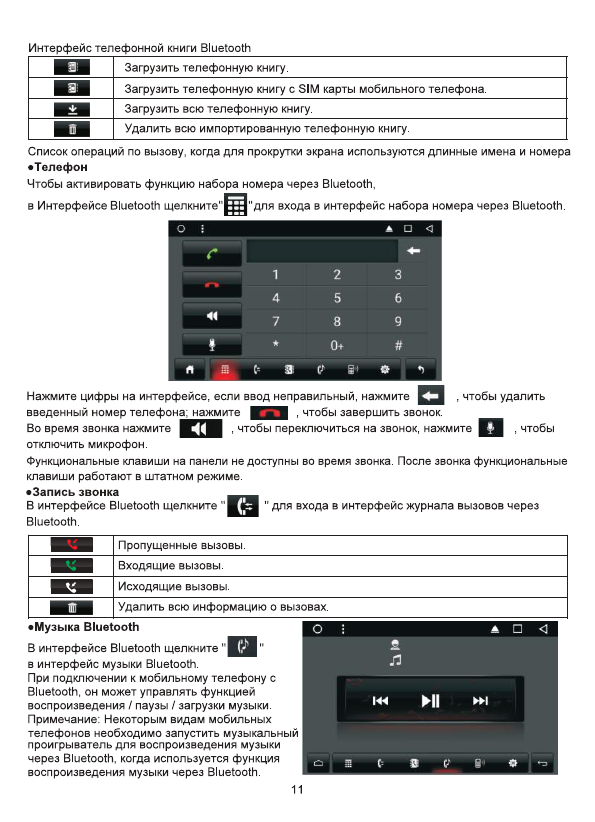 Интерфейс телефонной книги Bluetooth

| | |
|---|---|
| | Загрузить телефонную книгу. |
| | Загрузить телефонную книгу с SIM карты мобильного телефона. |
| | Загрузить всю телефонную книгу. |
| | Удалить всю импортированную телефонную книгу. |

Список операций по вызову, когда для прокрутки экрана используются длинные имена и номера
●Телефон
Чтобы активировать функцию набора номера через Bluetooth,
в Интерфейсе Bluetooth щелкните" "для входа в интерфейс набора номера через Bluetooth.

1 2 3
4 5 6
7 8 9
* 0+ #

Нажмите цифры на интерфейсе, если ввод неправильный, нажмите , чтобы удалить введенный номер телефона; нажмите , чтобы завершить звонок.
Во время звонка нажмите , чтобы переключиться на звонок, нажмите , чтобы отключить микрофон.
Функциональные клавиши на панели не доступны во время звонка. После звонка функциональные клавиши работают в штатном режиме.
●Запись звонка
В интерфейсе Bluetooth щелкните " " для входа в интерфейс журнала вызовов через Bluetooth.

| | |
|---|---|
| | Пропущенные вызовы. |
| | Входящие вызовы. |
| | Исходящие вызовы. |
| | Удалить всю информацию о вызовах. |

●Музыка Bluetooth
В интерфейсе Bluetooth щелкните " " в интерфейс музыки Bluetooth.
При подключении к мобильному телефону с Bluetooth, он может управлять функцией воспроизведения / паузы / загрузки музыки.
Примечание: Некоторым видам мобильных телефонов необходимо запустить музыкальный проигрыватель для воспроизведения музыки через Bluetooth, когда используется функция воспроизведения музыки через Bluetooth.

11