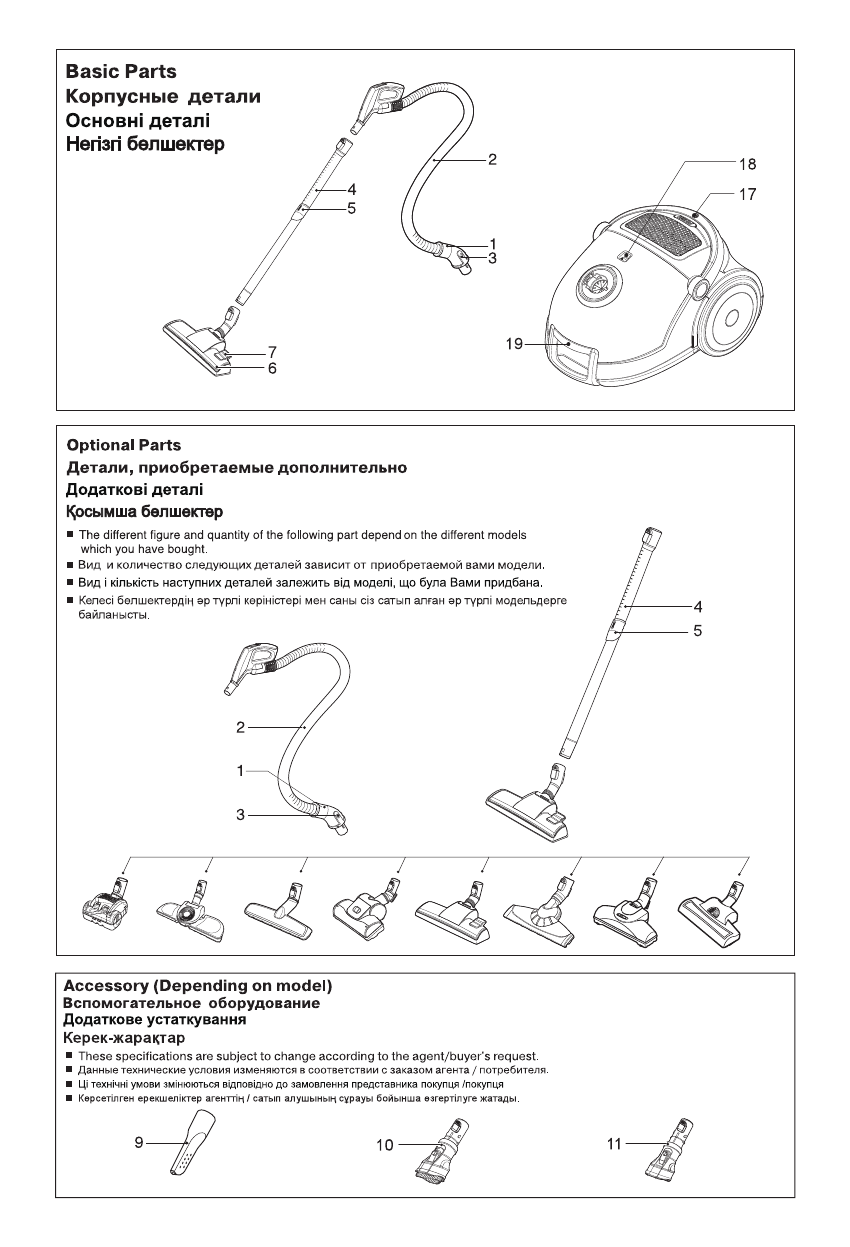 Basic Parts
Корпусные детали
Основні деталі
Негізгі бөлшектер

2
4
5
1
3
7
6
18
17
19

Optional Parts
Детали, приобретаемые дополнительно
Додаткові деталі
Қосымша бөлшектер

■ The different figure and quantity of the following part depend on the different models which you have bought.
■ Вид и количество следующих деталей зависит от приобретаемой вами модели.
■ Вид і кількість наступних деталей залежить від моделі, що була Вами придбана.
■ Келесі бөлшектердің әр түрлі көріністері мен саны сіз сатып алған әр түрлі модельдерге байланысты.

4
5
2
1
3

Accessory (Depending on model)
Вспомогательное оборудование
Додаткове устаткування
Керек-жарақтар

■ These specifications are subject to change according to the agent/buyer's request.
■ Данные технические условия изменяются в соответствии с заказом агента / потребителя.
■ Ці технічні умови змінюються відповідно до замовлення представника покупця /покупця
■ Көрсетілген ерекшеліктер агенттің / сатып алушының сұрауы бойынша өзгертілуге жатады.

9
10
11