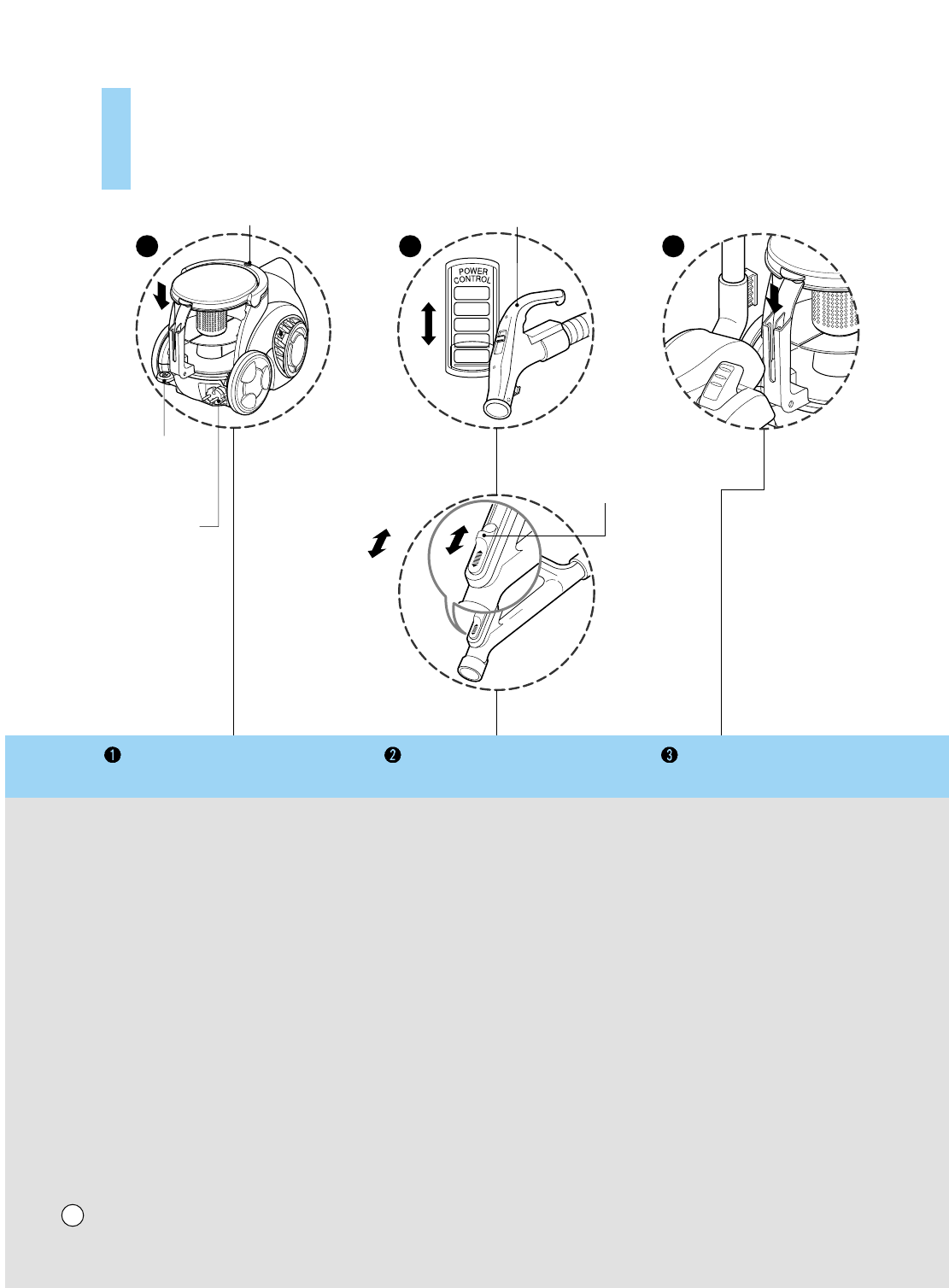 POWER CONTROL

❶

❷

❸