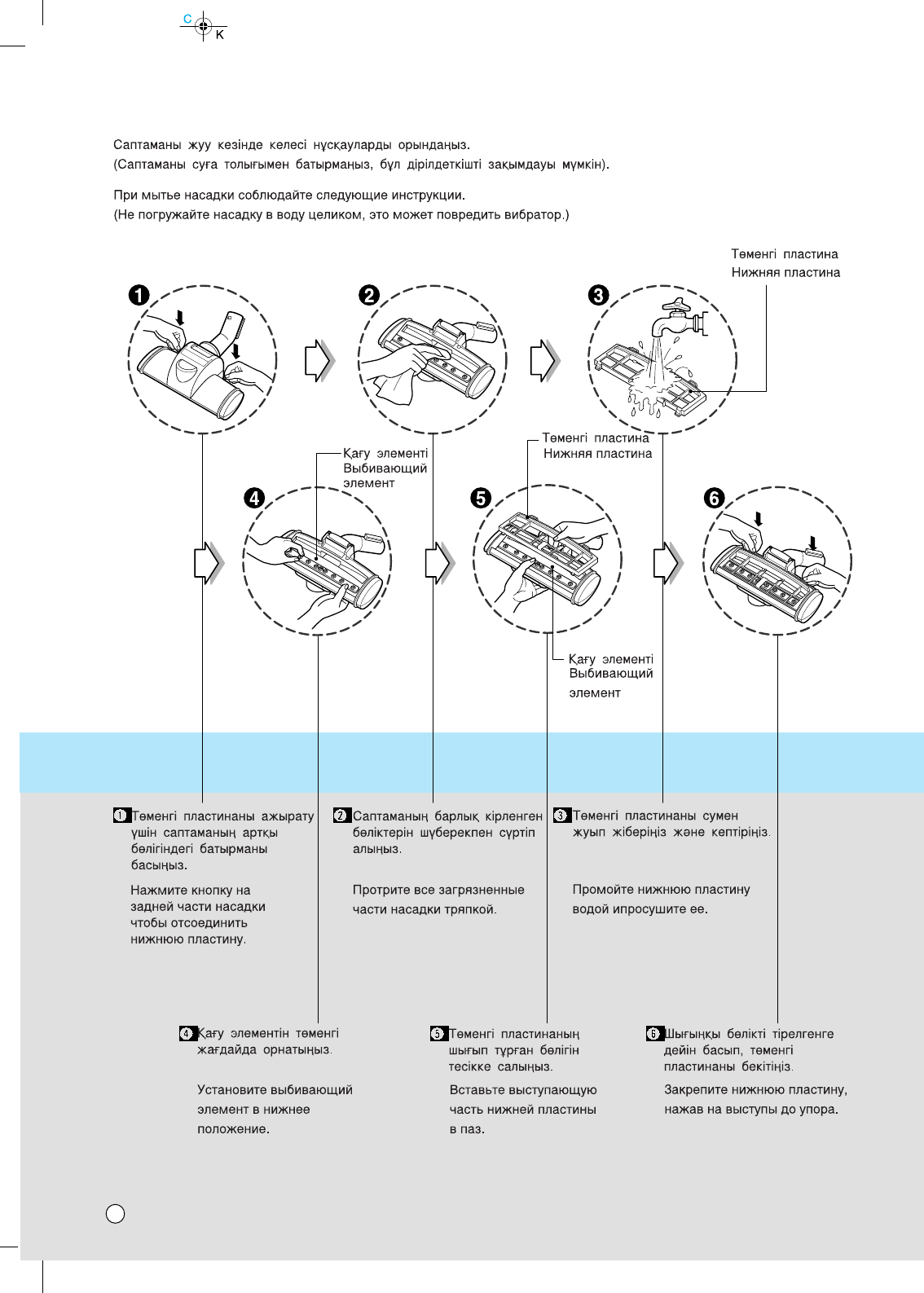 C
K

Саптаманы жуу кезінде келесі нұсқауларды орындаңыз.
(Саптаманы суға толығымен батырмаңыз, бұл дірілдеткішті зақымдауы мүмкін).

При мытье насадки соблюдайте следующие инструкции.
(Не погружайте насадку в воду целиком, это может повредить вибратор.)

Төменгі пластина
Нижняя пластина

1

2

3

Қағу элементі
Выбивающий
элемент

Төменгі пластина
Нижняя пластина

4

5

6

Қағу элементі
Выбивающий
элемент

1 Төменгі пластинаны ажырату үшін саптаманың артқы бөлігіндегі батырманы басыңыз.

Нажмите кнопку на задней части насадки чтобы отсоединить нижнюю пластину.

2 Саптаманың барлық кірленген бөліктерін шүберекпен сүртіп алыңыз.

Протрите все загрязненные части насадки тряпкой.

3 Төменгі пластинаны сумен жуып жіберіңіз және кептіріңіз.

Промойте нижнюю пластину водой ипросушите ее.

4 Қағу элементін төменгі жағдайда орнатыңыз.

Установите выбивающий элемент в нижнее положение.

5 Төменгі пластинаның шығып тұрған бөлігін тесікке салыңыз.

Вставьте выступающую часть нижней пластины в паз.

6 Шығыңқы бөлікті тірелгенге дейін басып, төменгі пластинаны бекітіңіз.

Закрепите нижнюю пластину, нажав на выступы до упора.