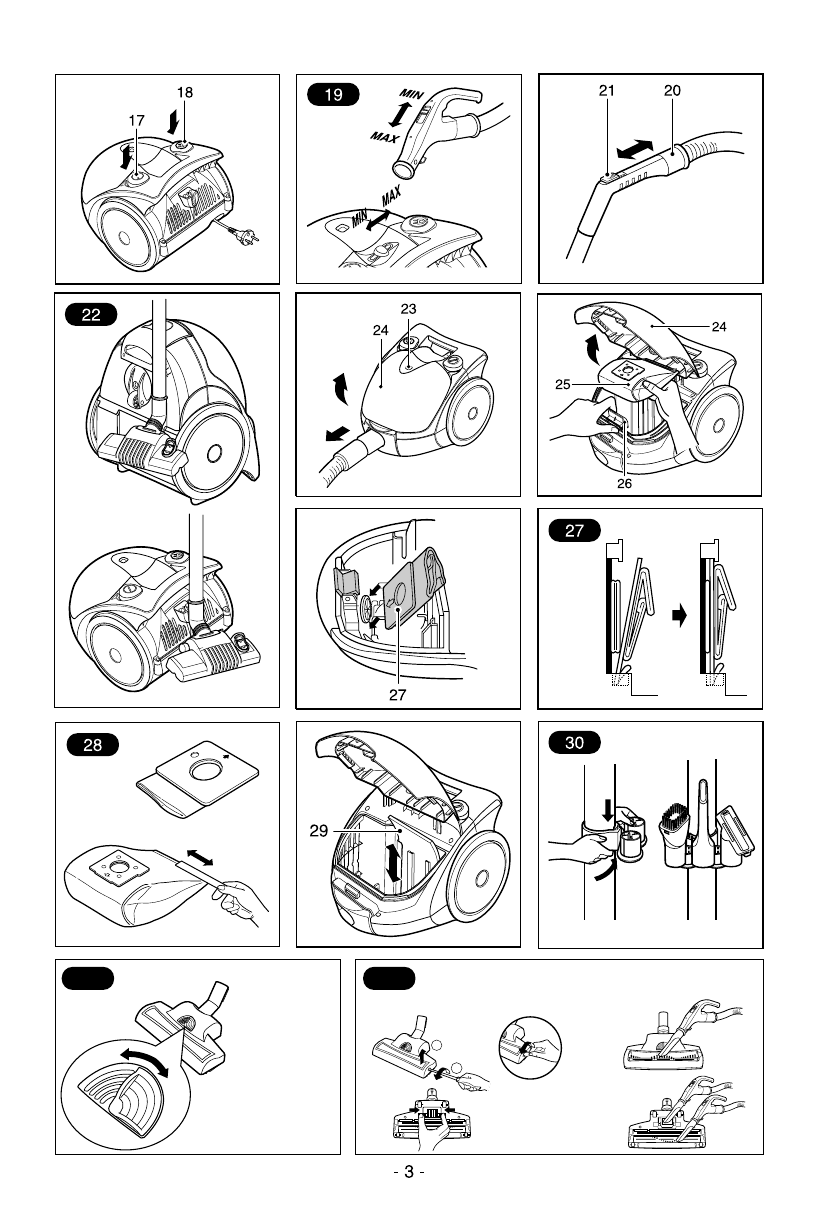 18
17

19
MIN
MAX
MIN
MAX

21
20

22

23
24

24
25
26

27

27

28

29

30

- 3 -