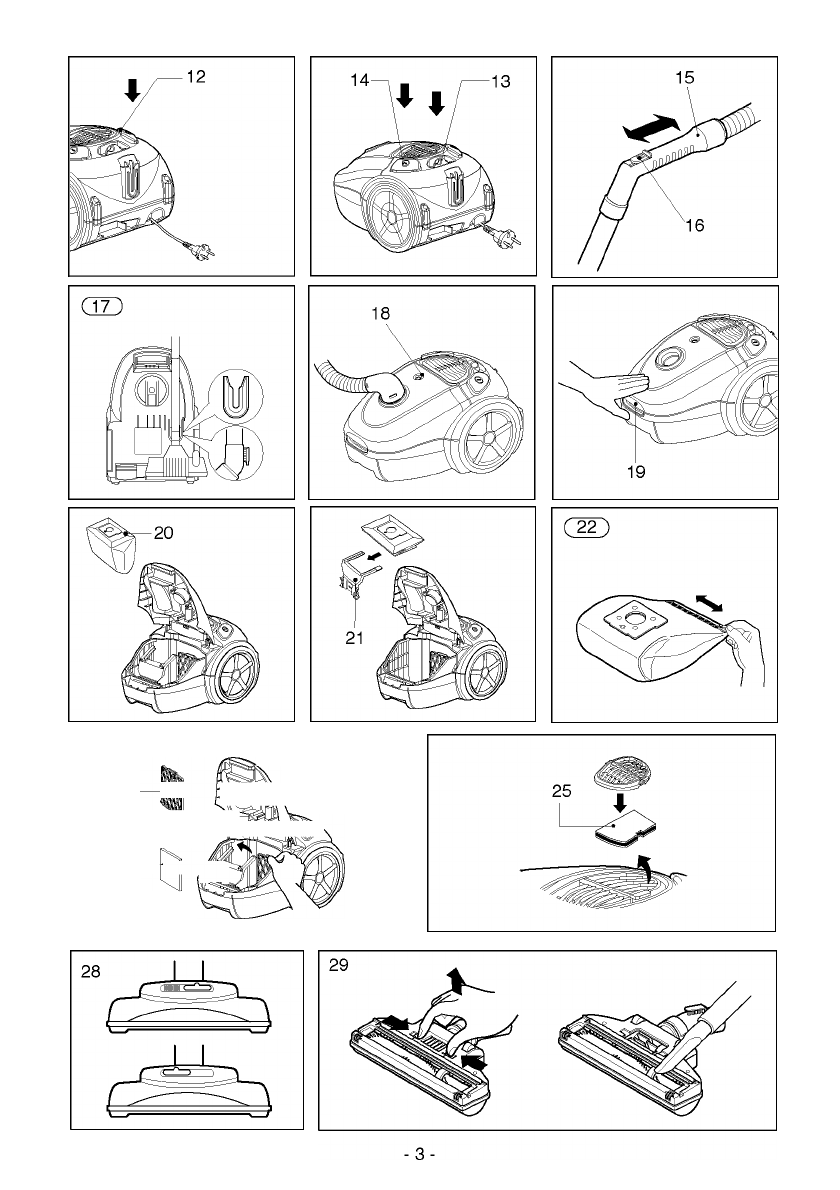 12

14 13

15

16

17

18

19

20

21

22

25

28

29

- 3 -