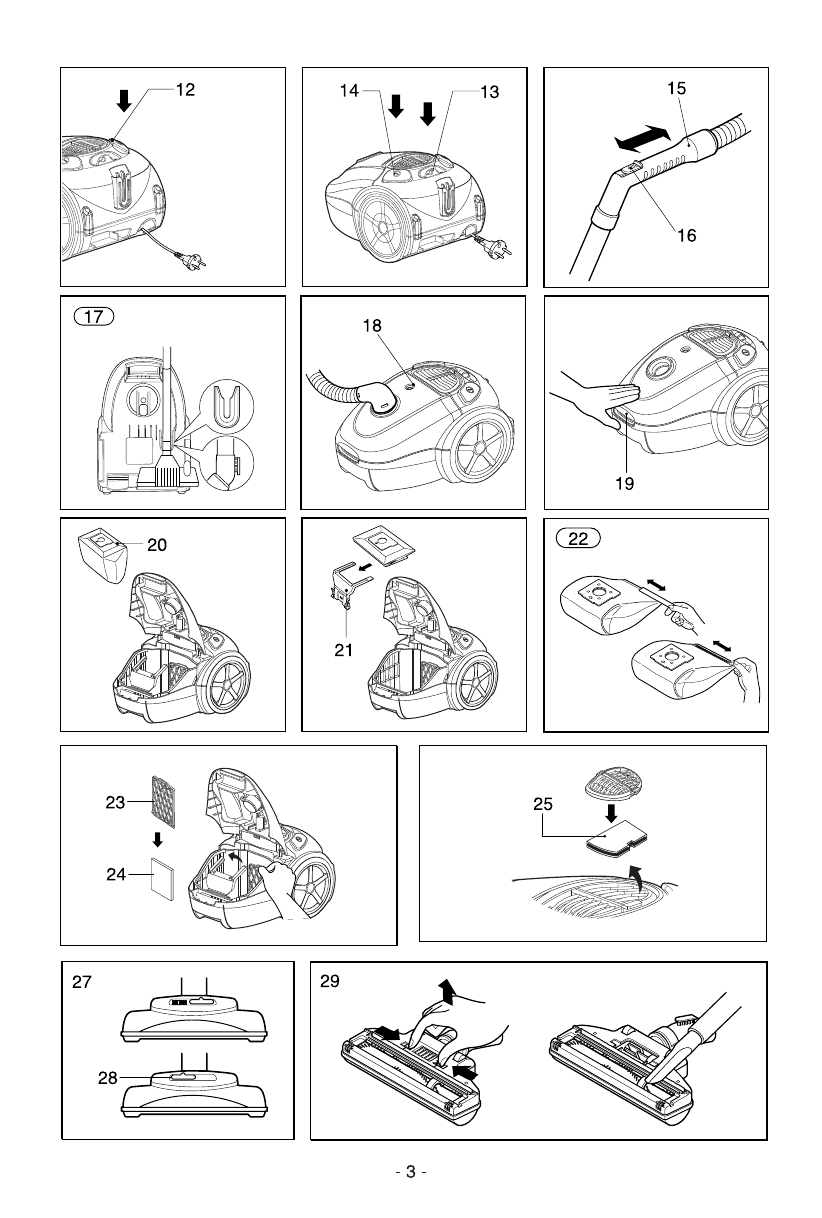 12

14
13

15
16

17

18

19

20

21

22

23
24

25

27
28

29

- 3 -