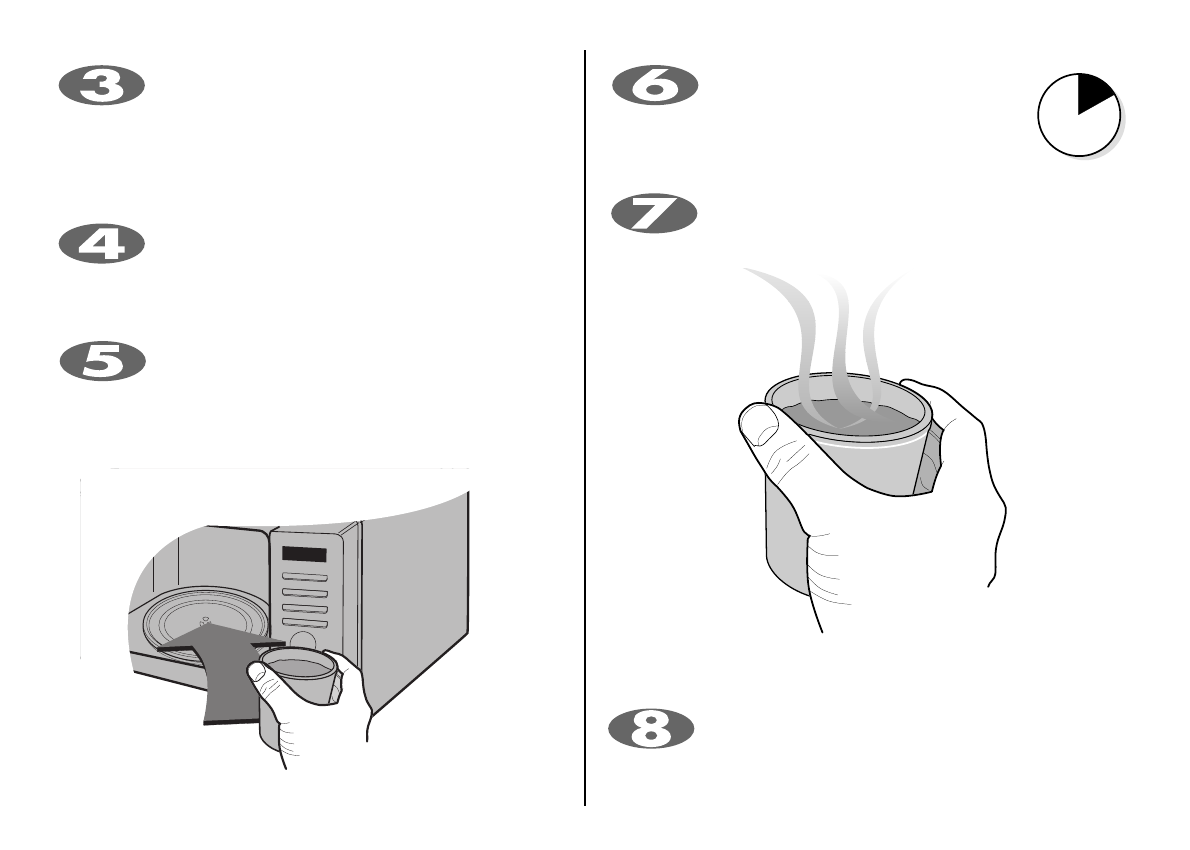 3

4

5

6

7

8