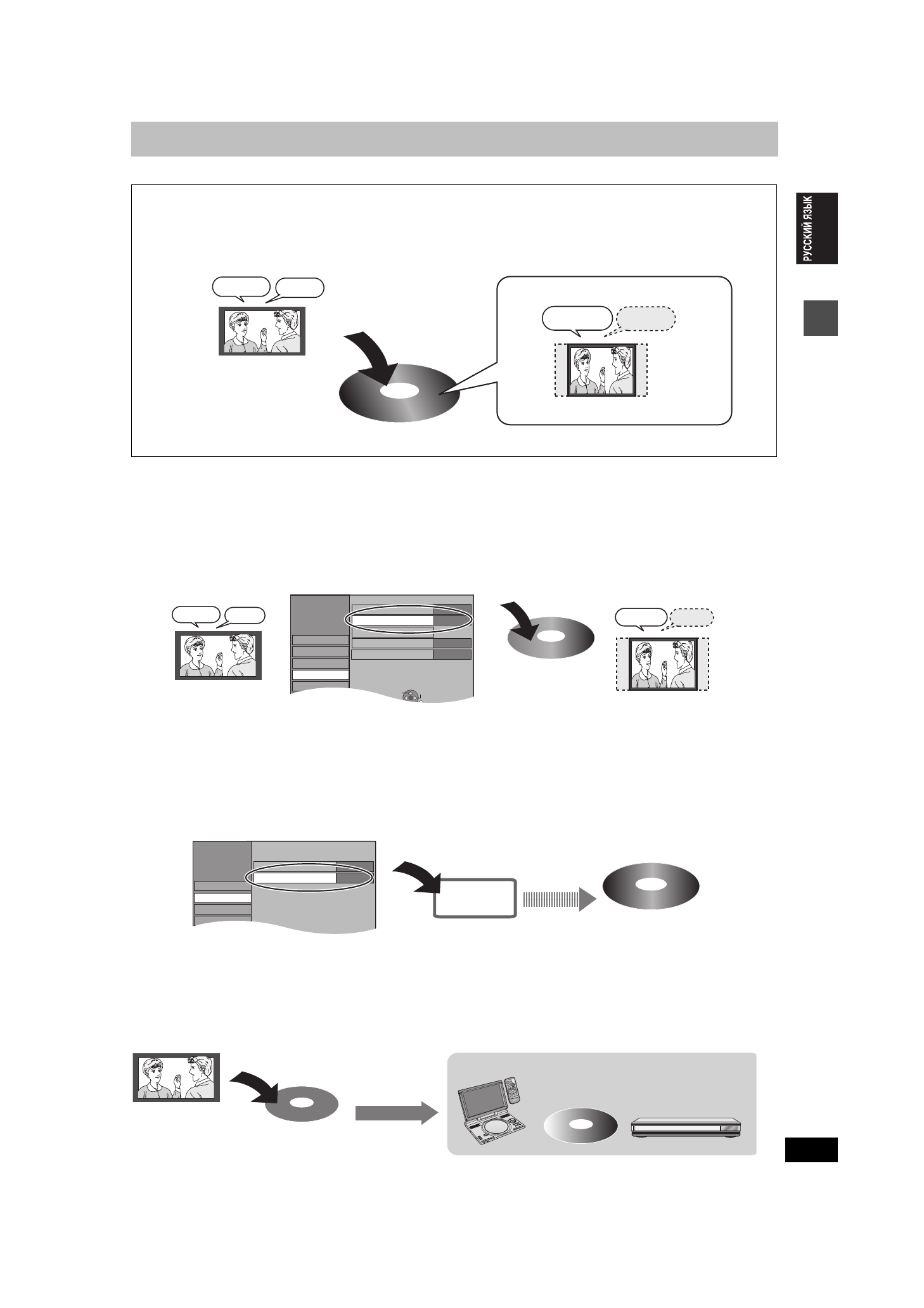 РУССКИЙ ЯЗЫК