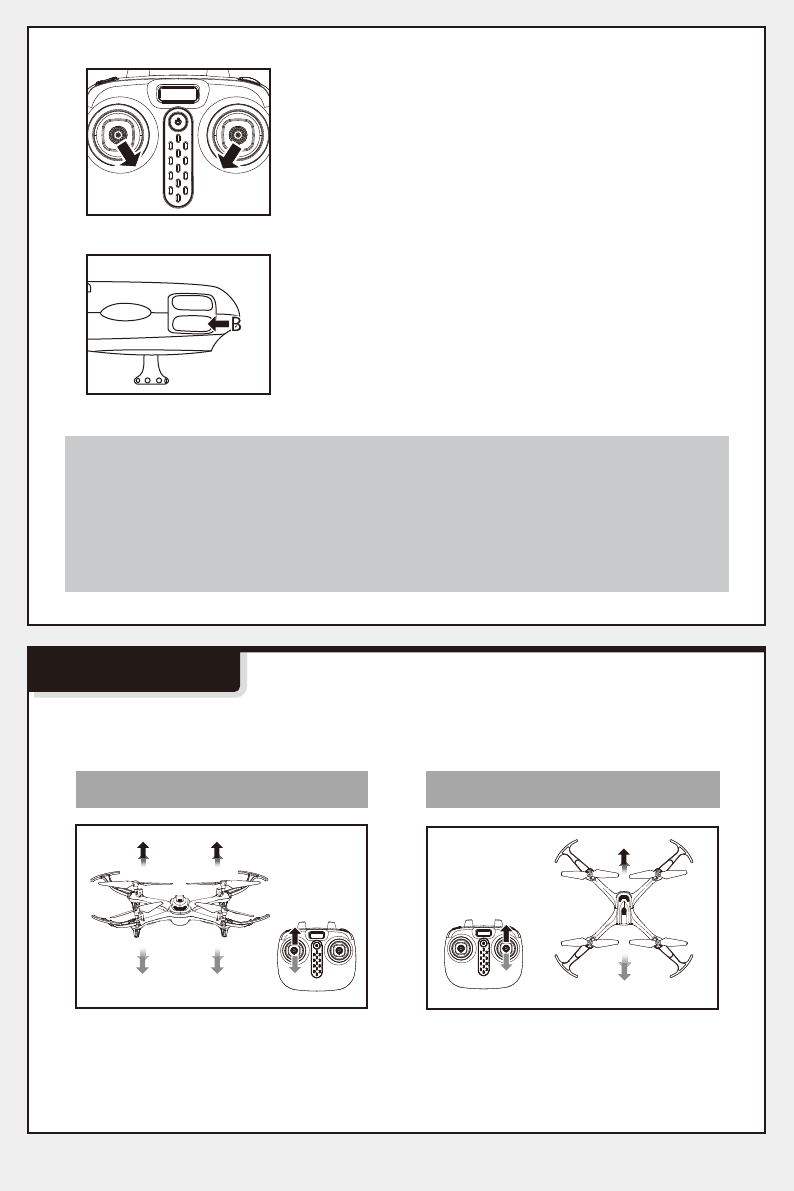 B