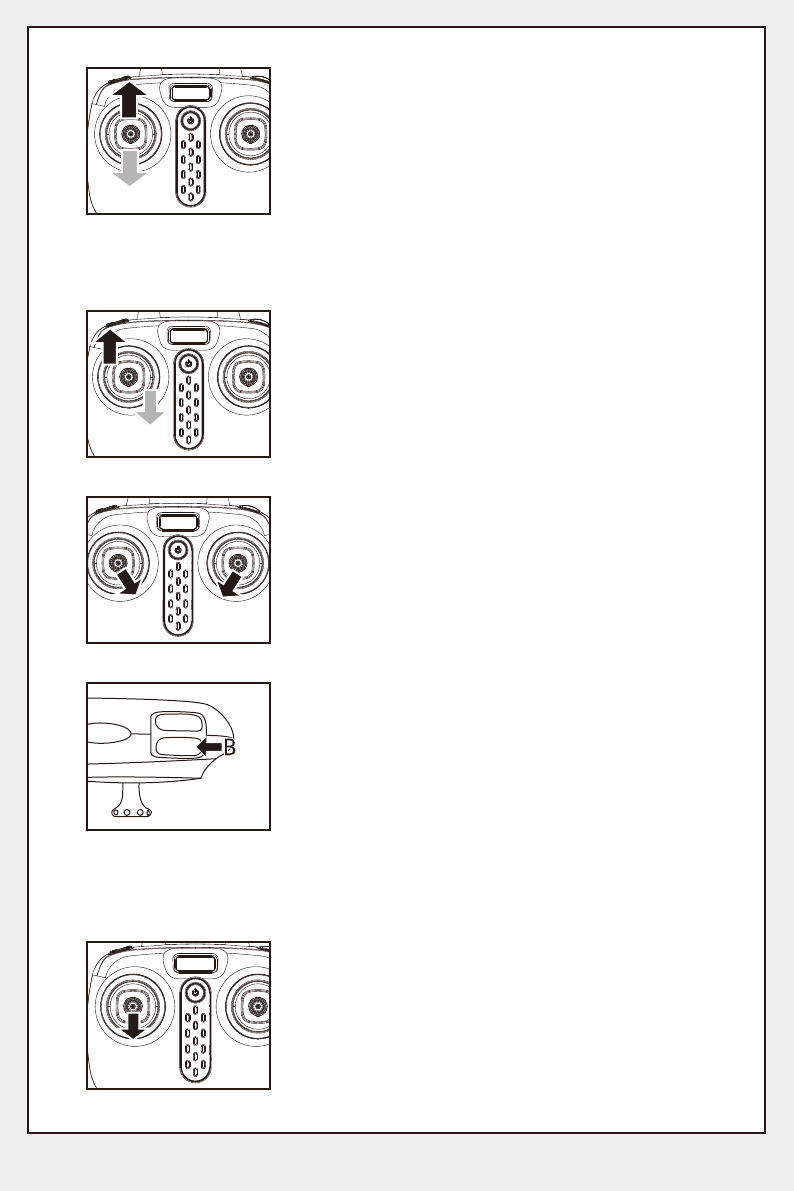 B