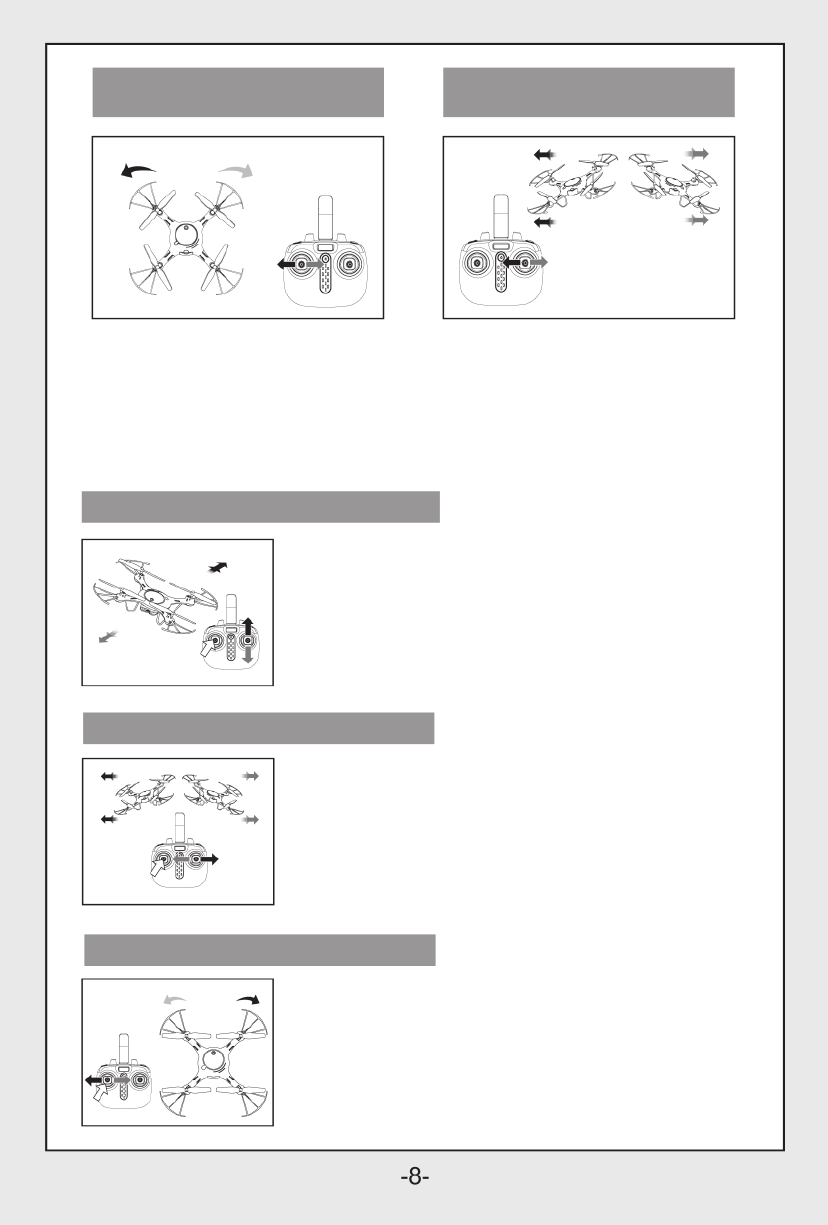 -8-