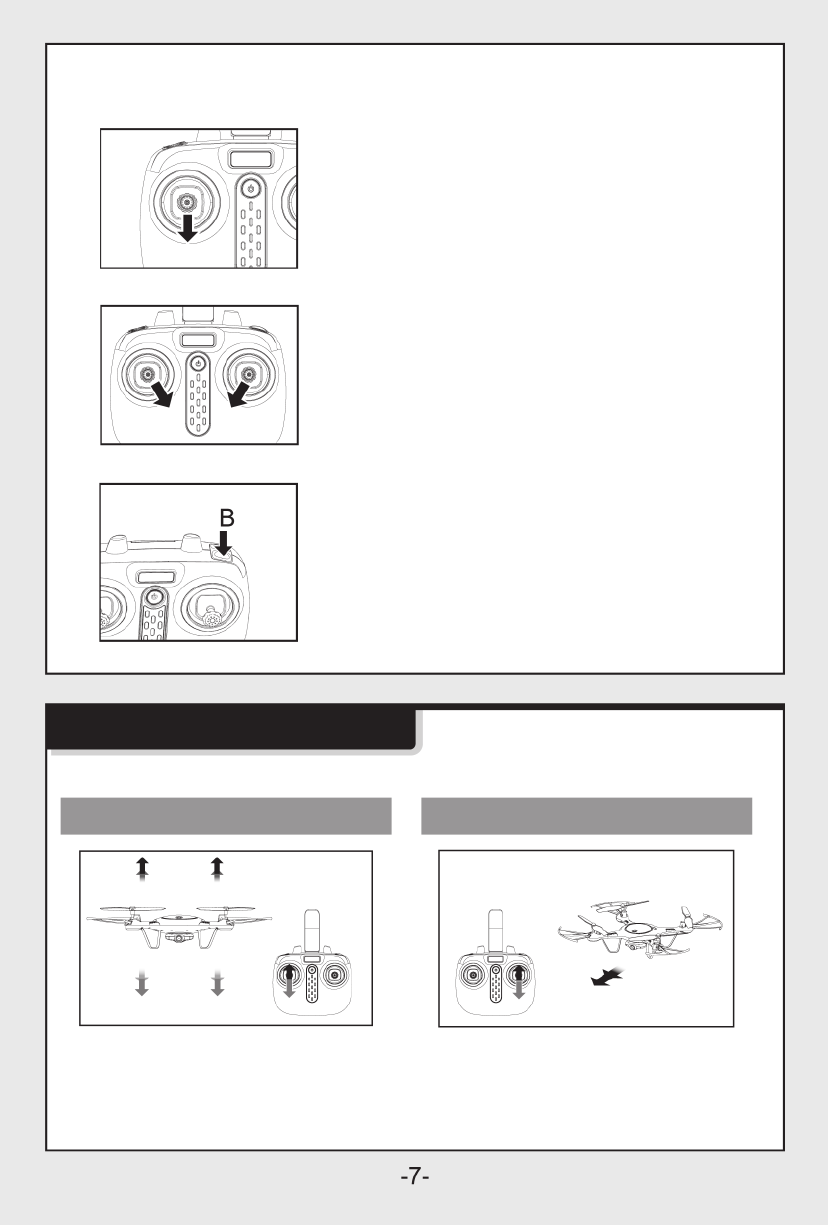 B

-7-