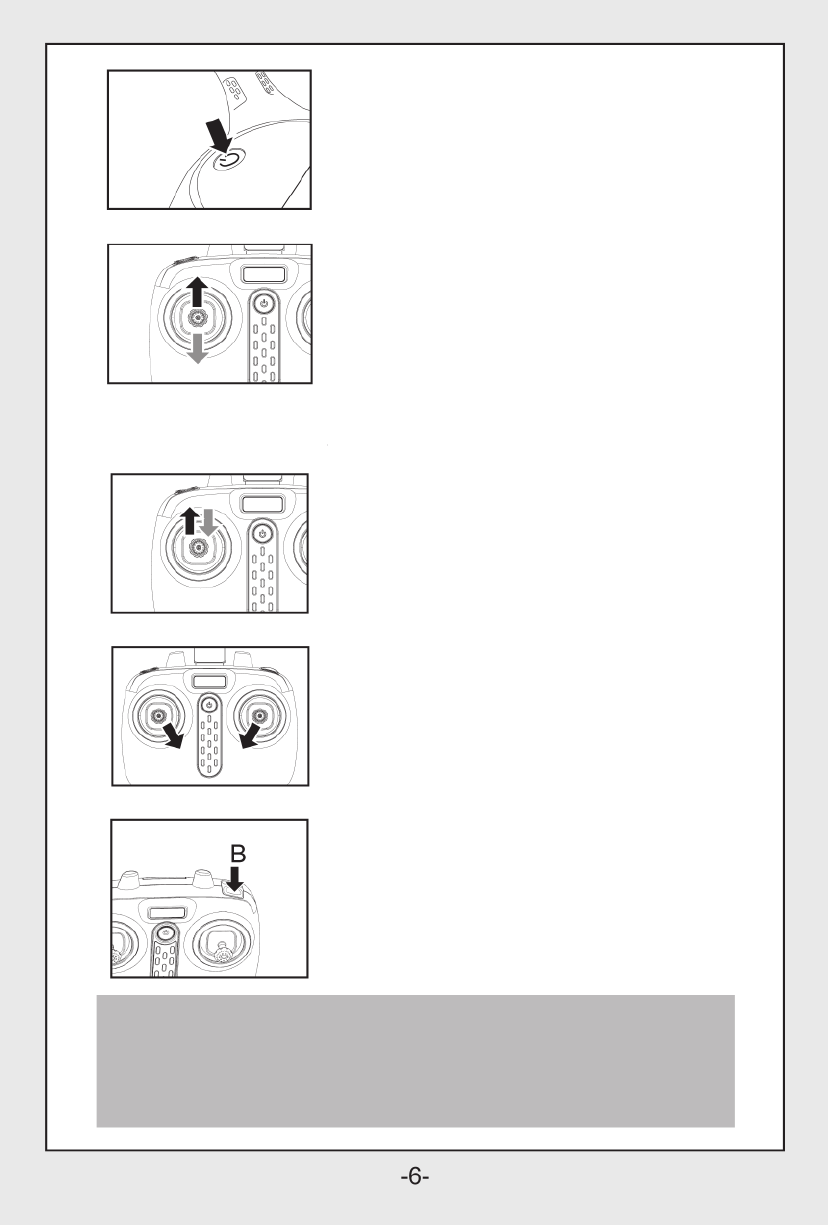 B

-6-