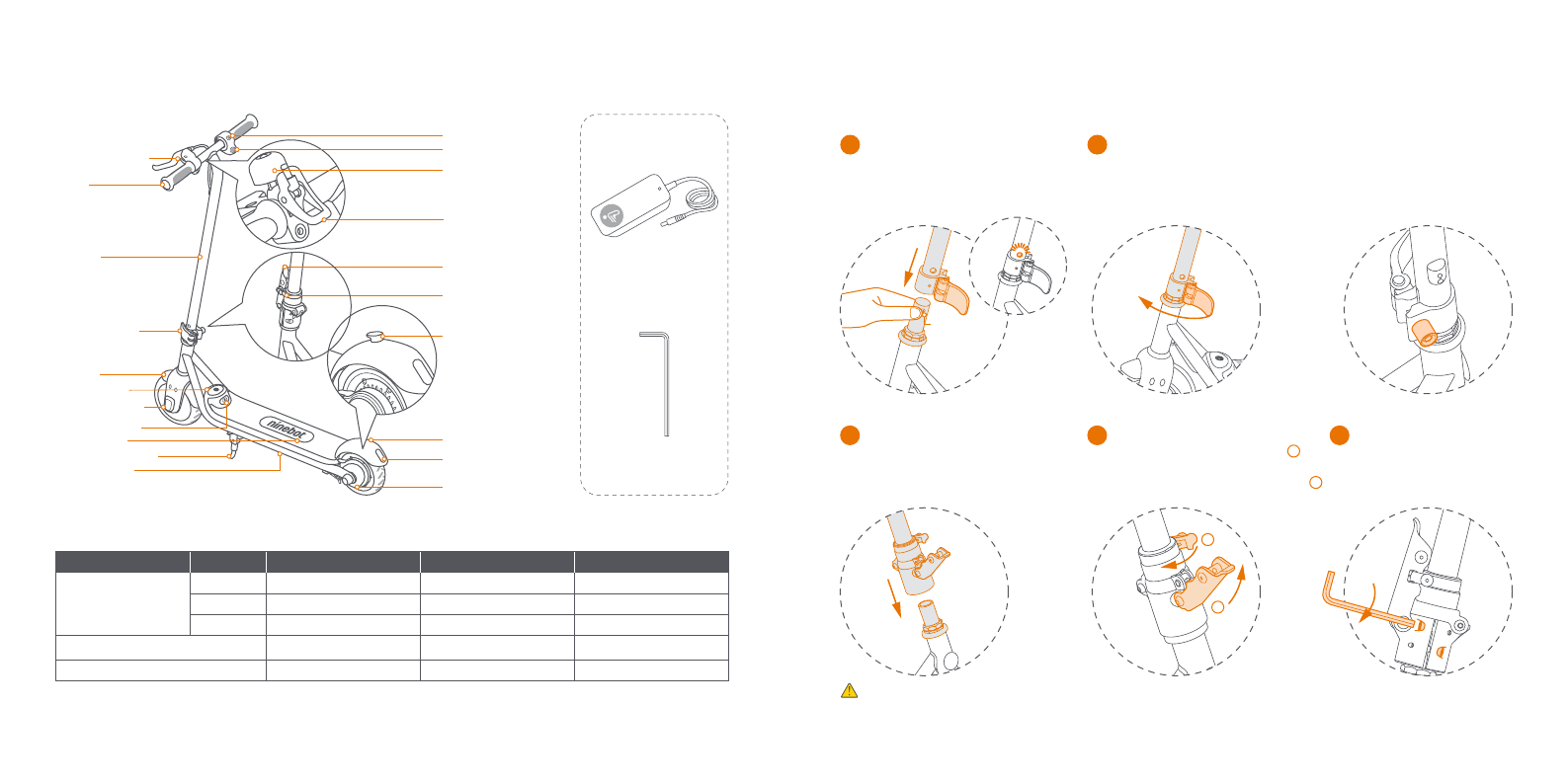 ninebot