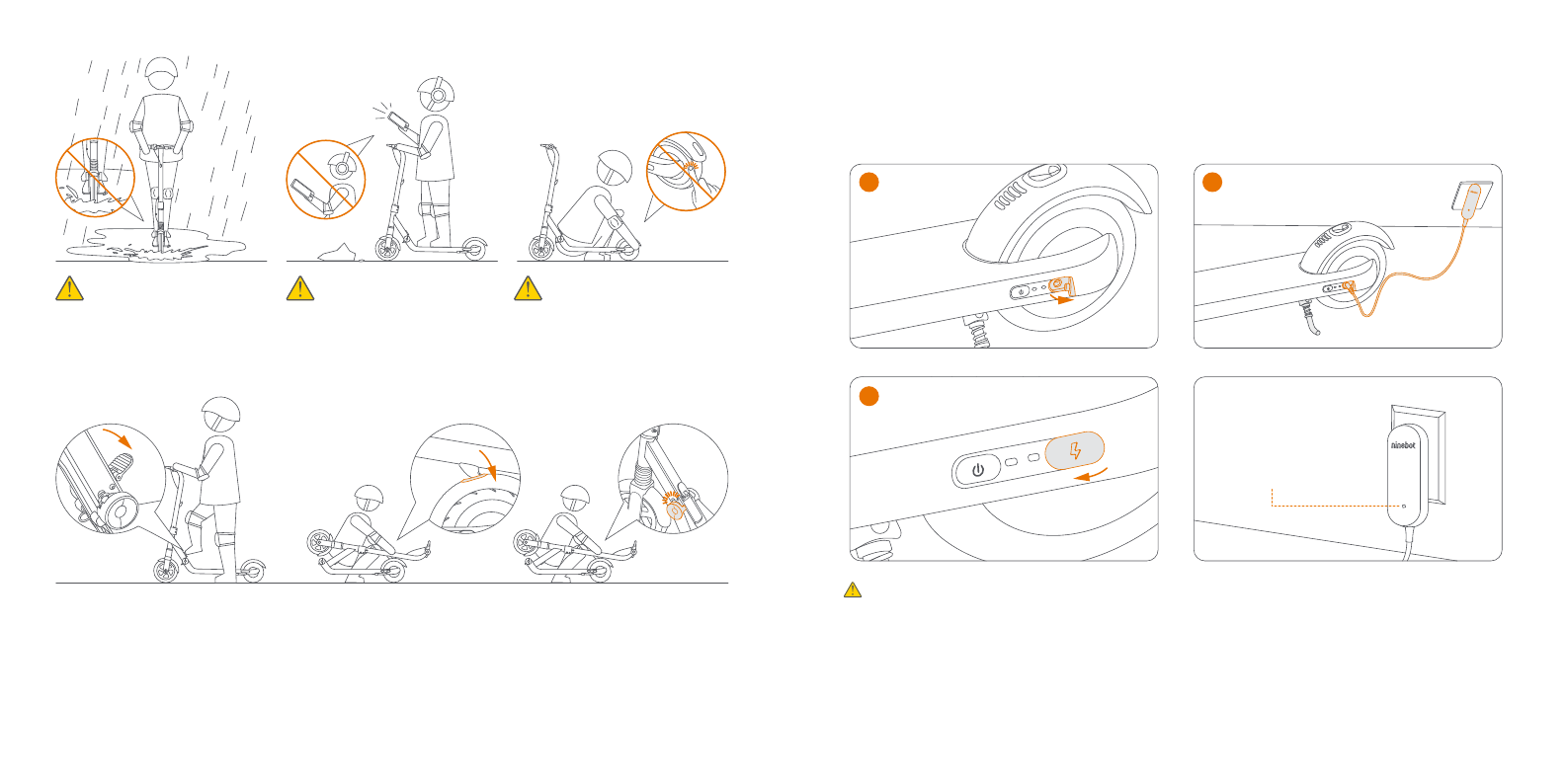 ninebot