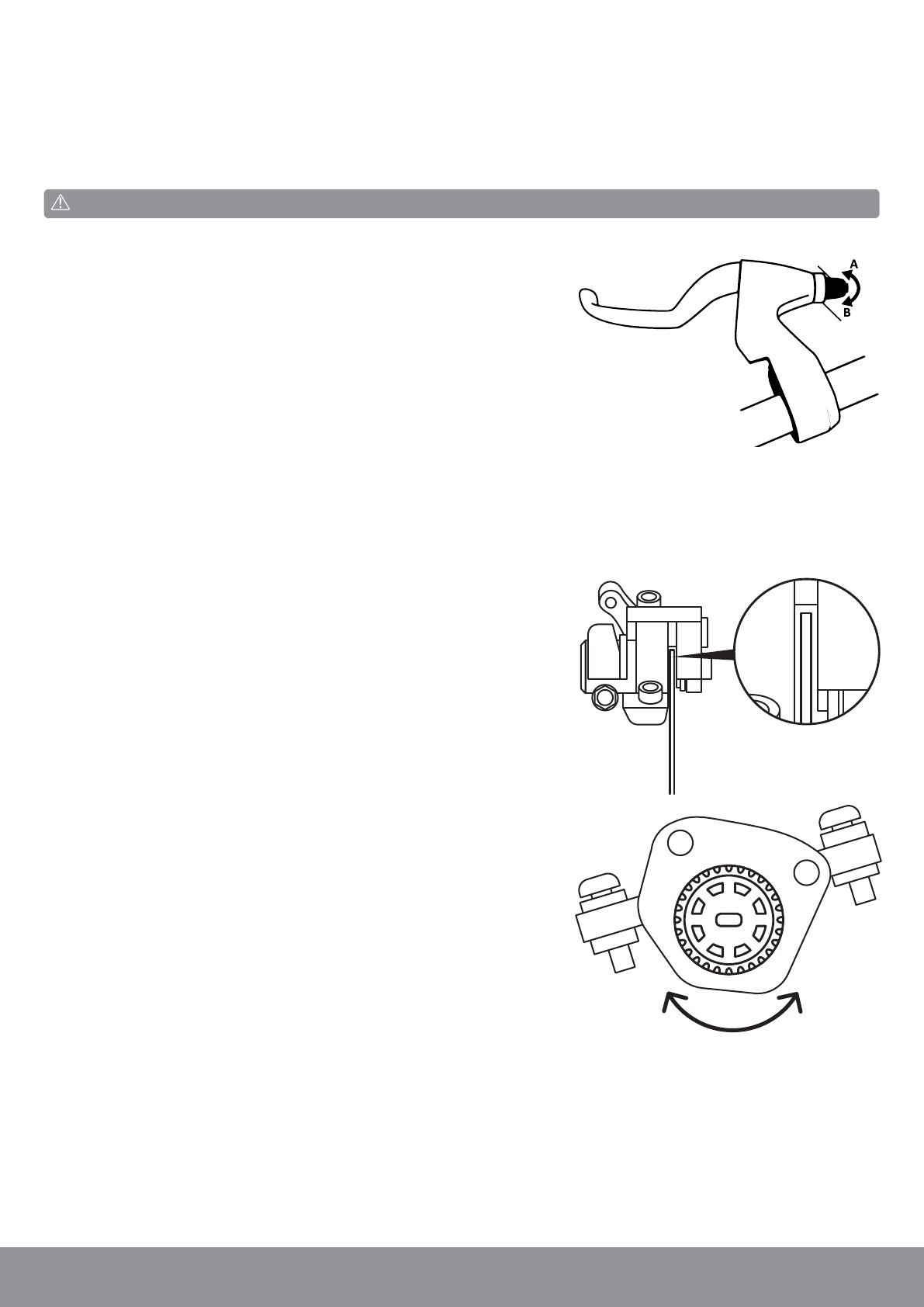 A
B