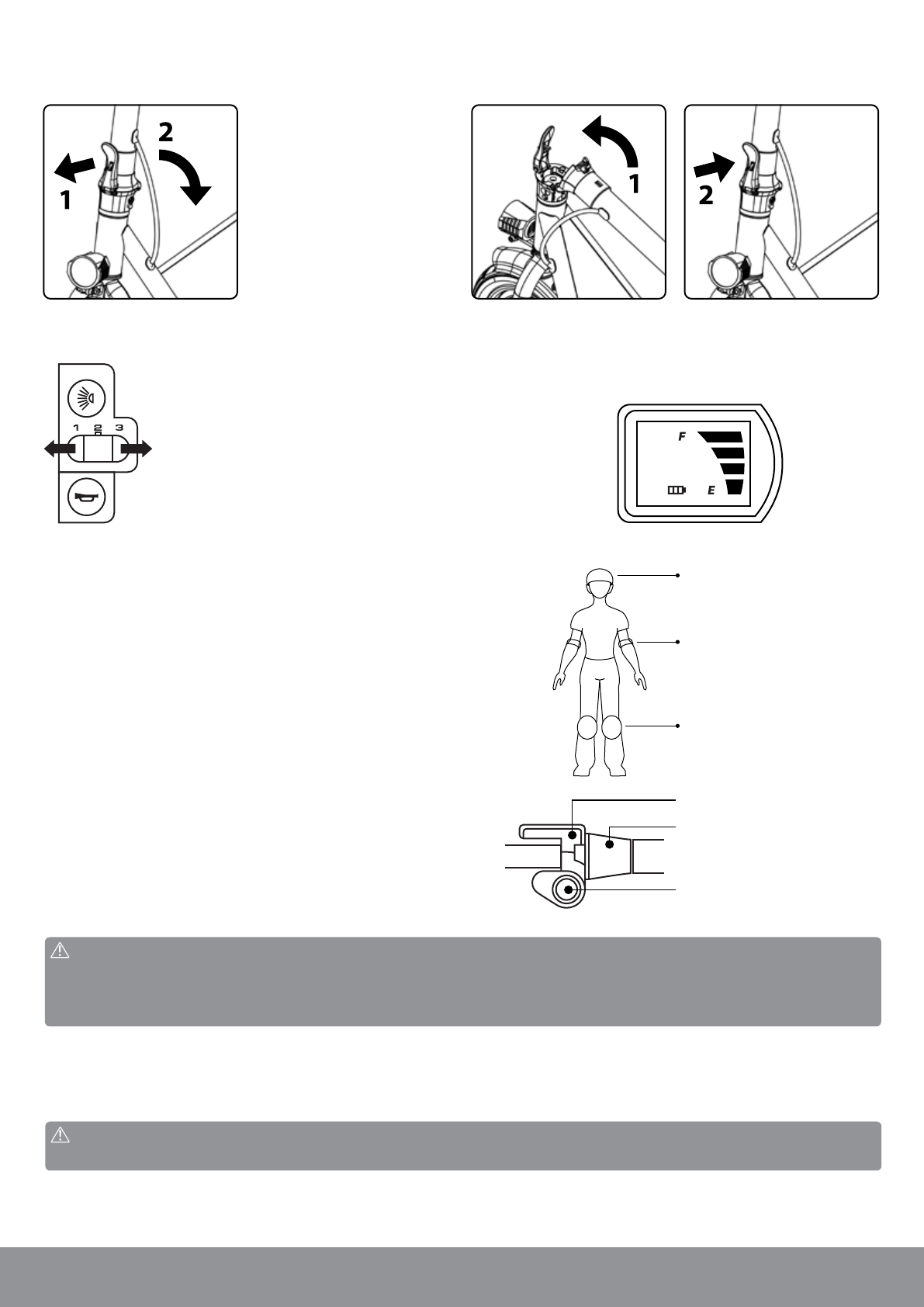 2

1

1

2

1 2 3

F

E