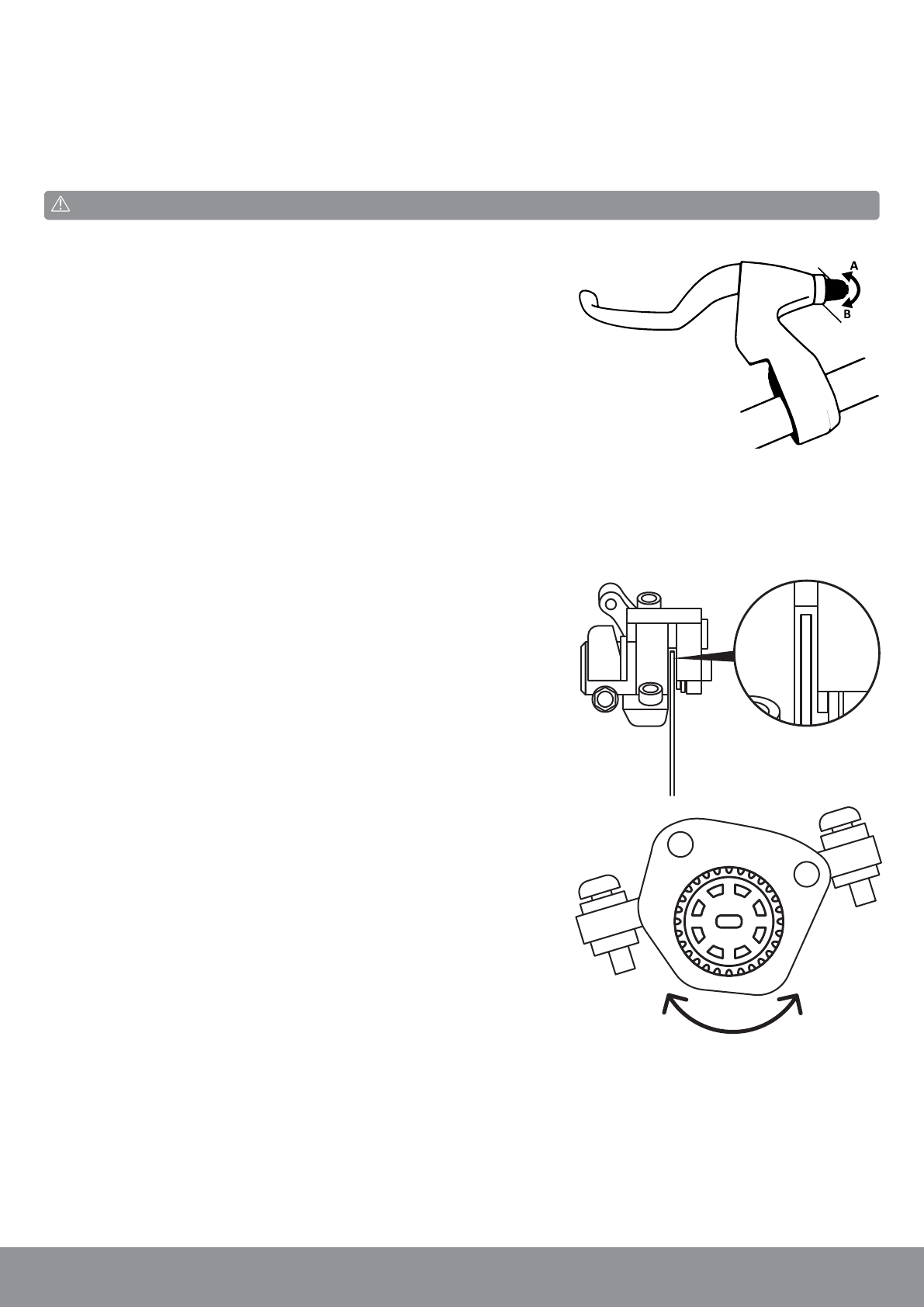 A

B