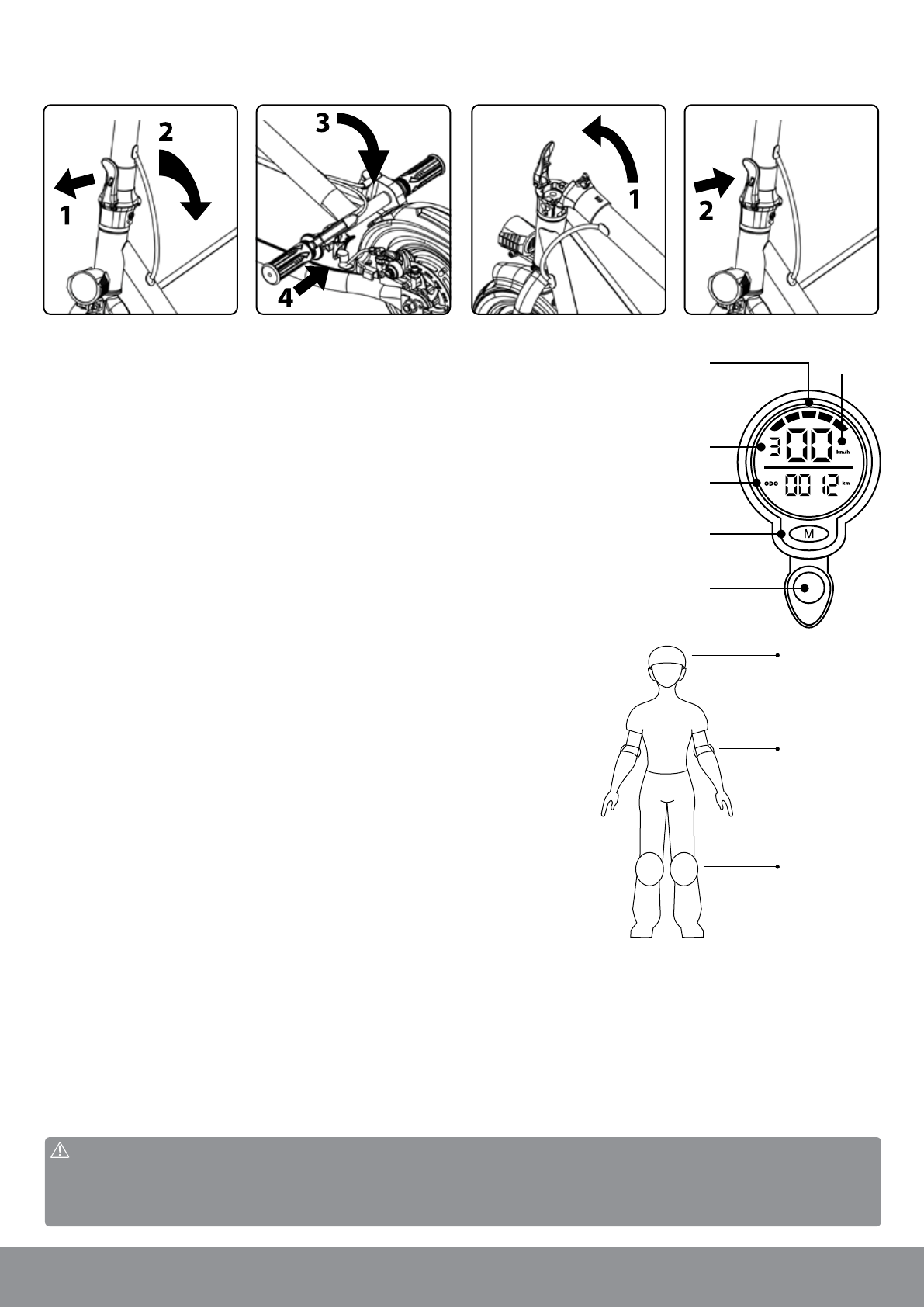 2
1
3
4
1
2

3
00
km/h
ODO
00 12
km
M