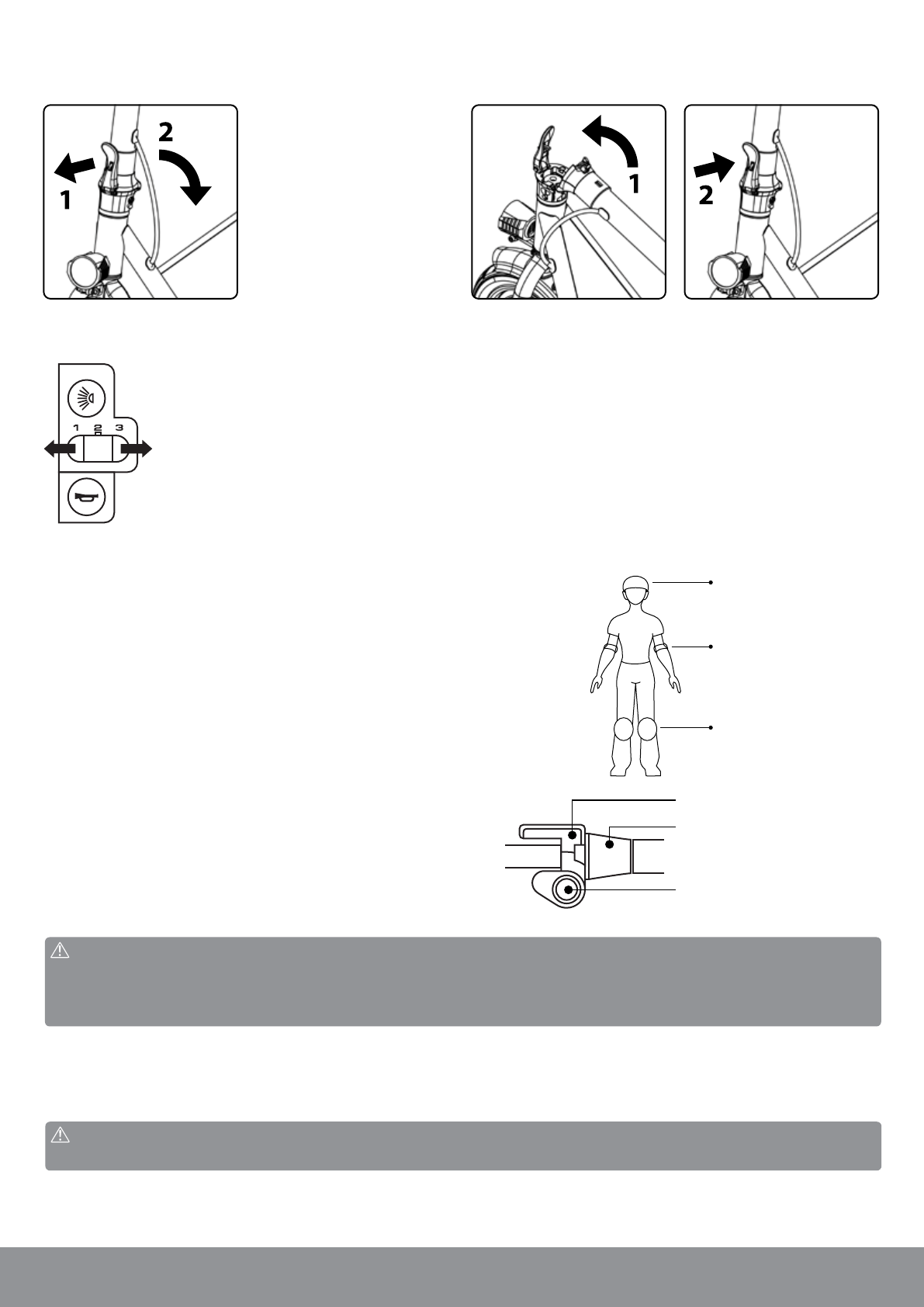 2

1

1

2

1 2 3