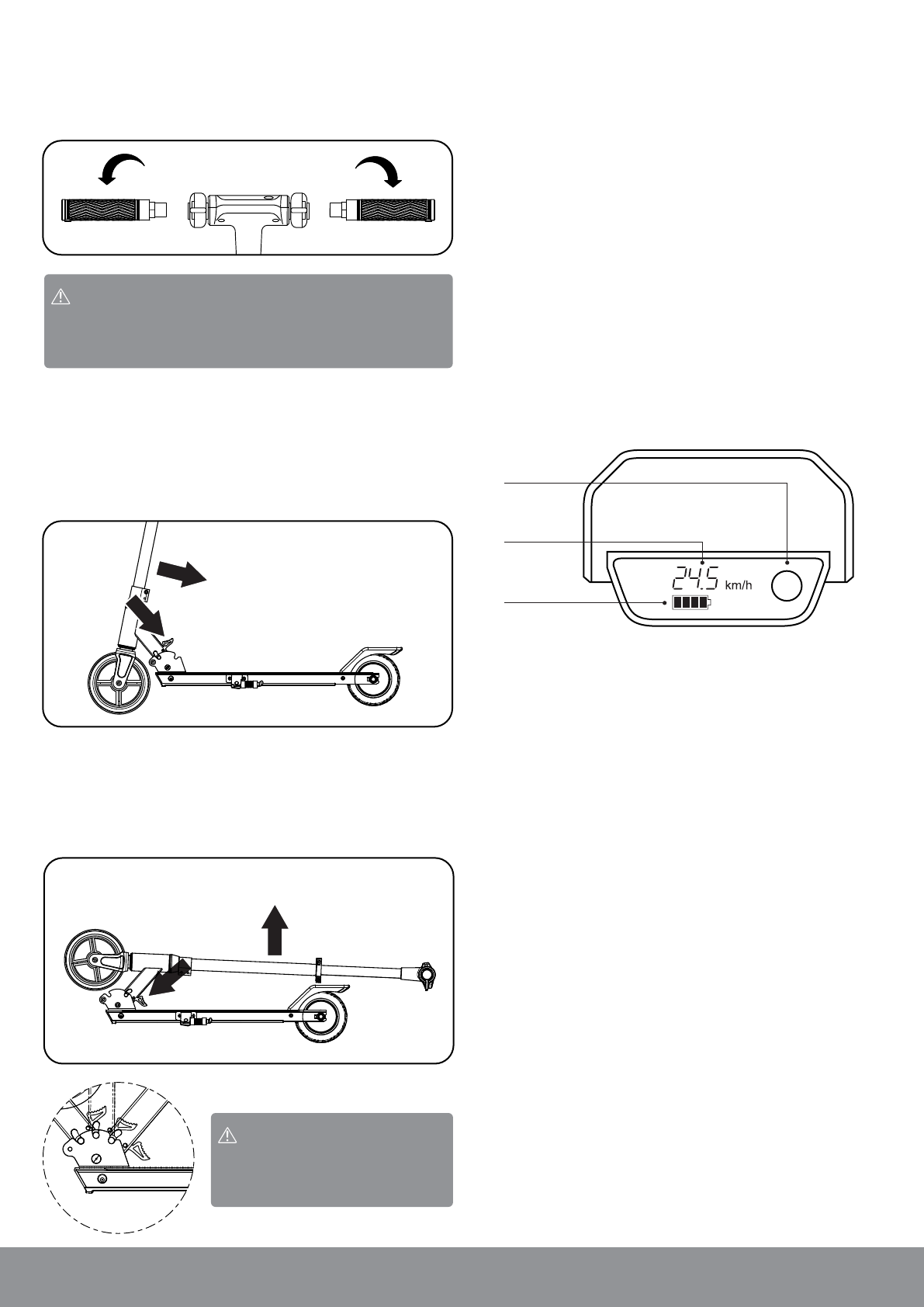 24.5 km/h