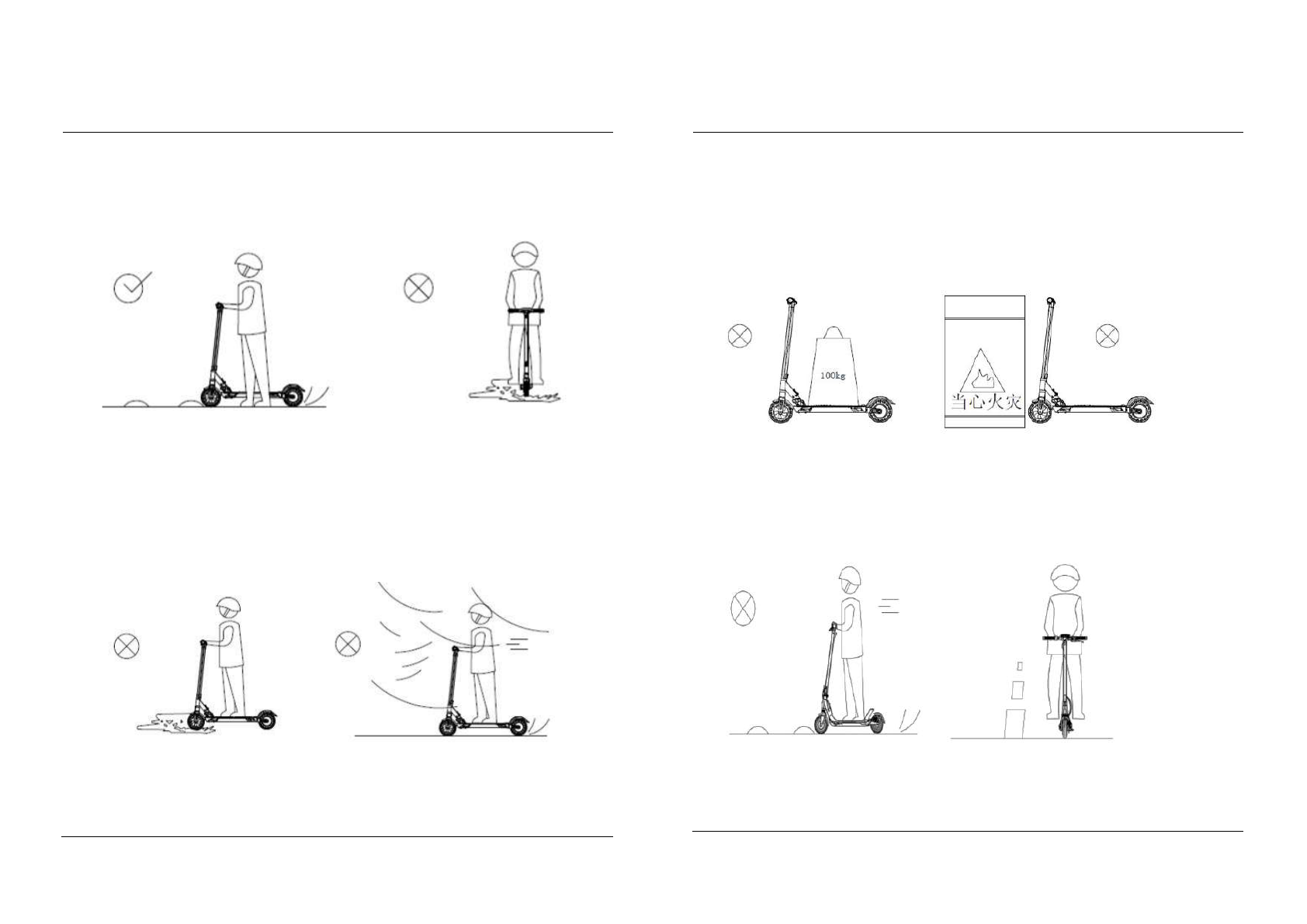 100kg

当心火灾