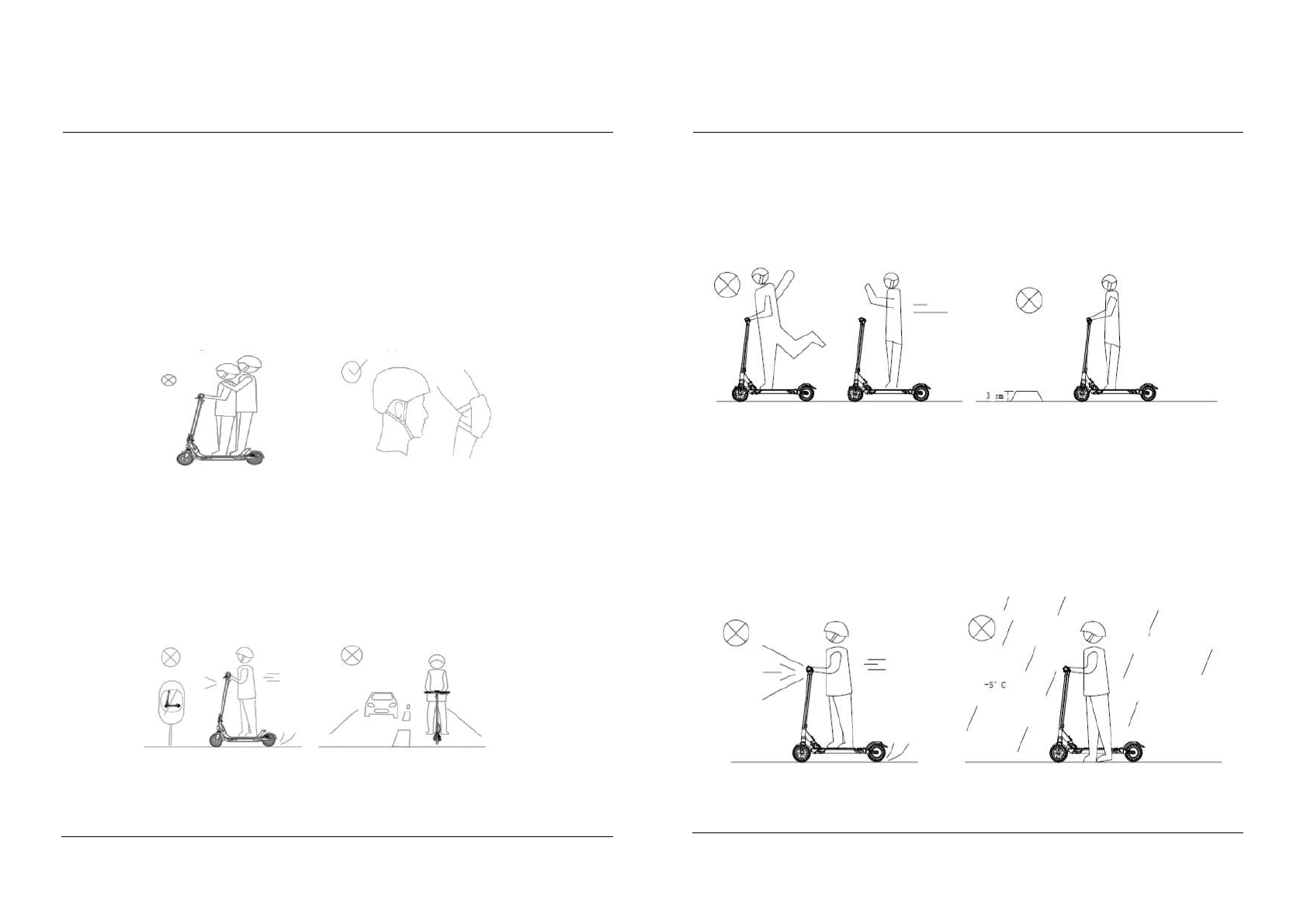 3 cm

-5° C