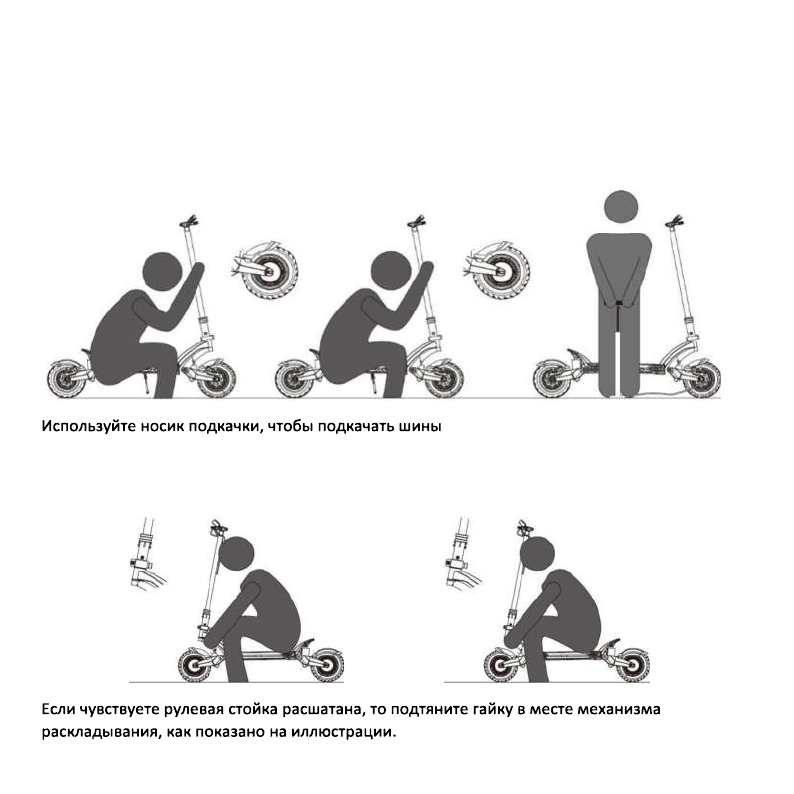 Используйте носик подкачки, чтобы подкачать шины

Если чувствуете рулевая стойка расшатана, то подтяните гайку в месте механизма раскладывания, как показано на иллюстрации.