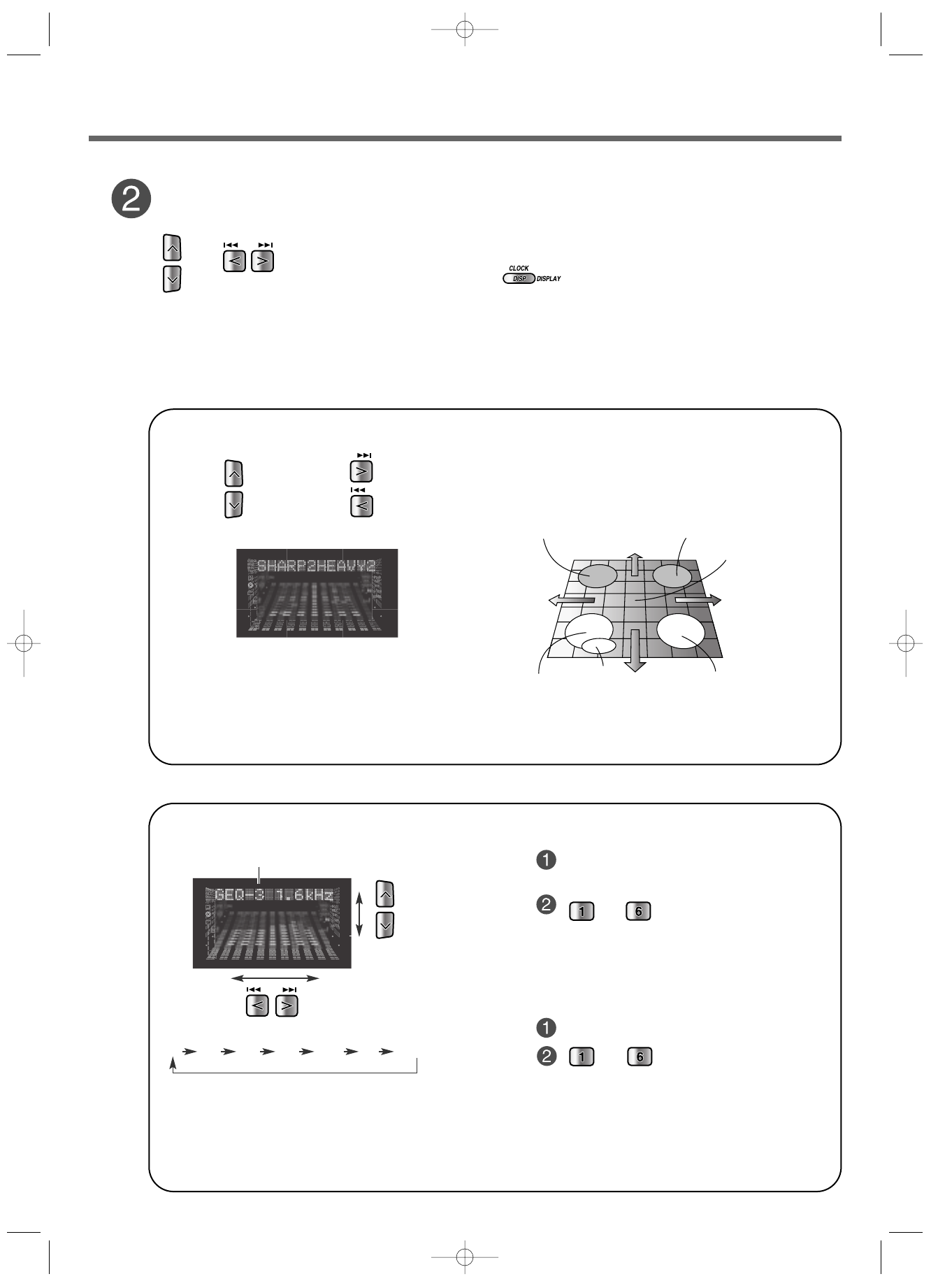 2

CLOCK
DISP DISPLAY

SHARP2HEAVY2

GEQ-3 1.6kHz

1

2 1 6

1

2 1 6