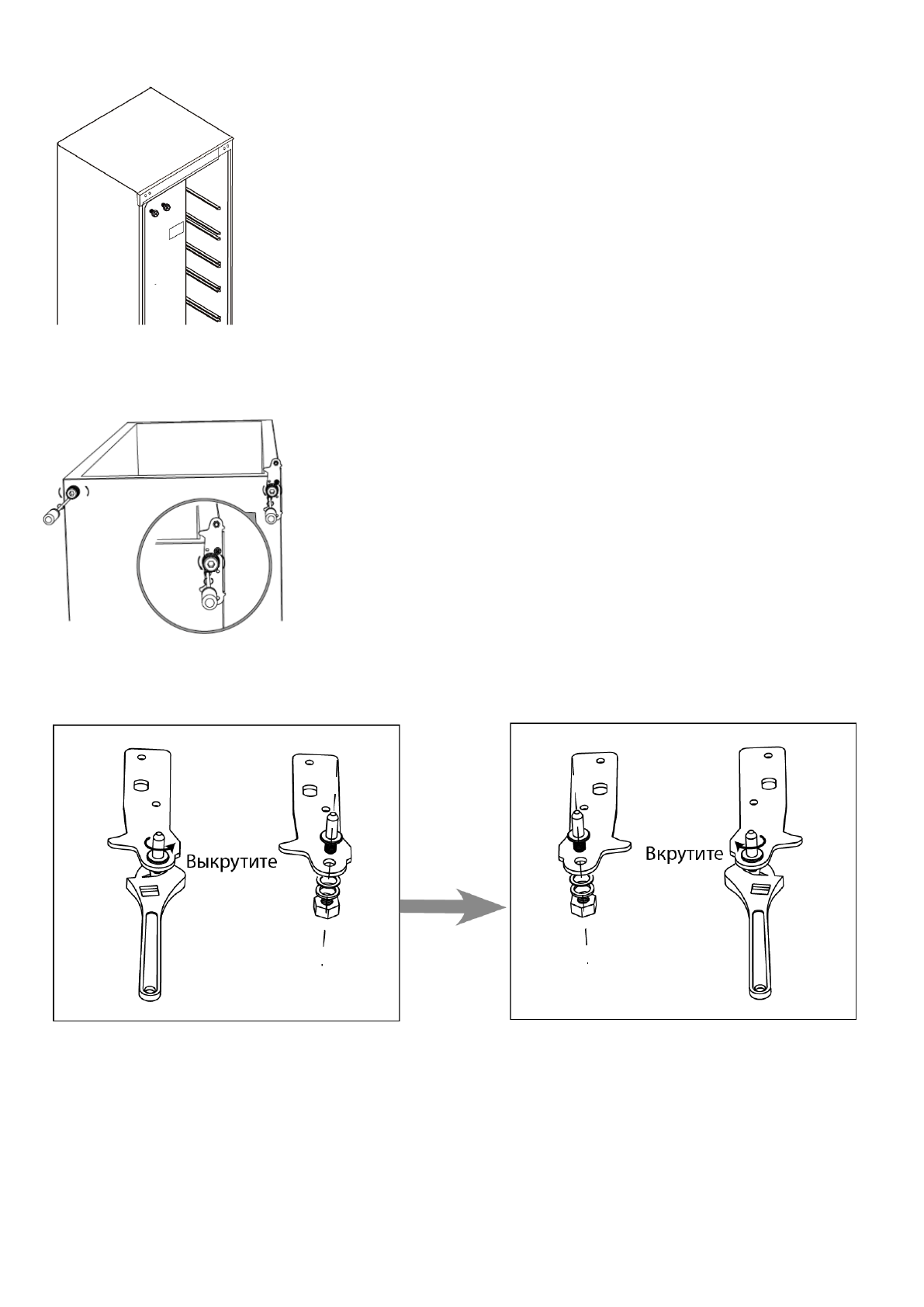 Выкрутите

Вкрутите