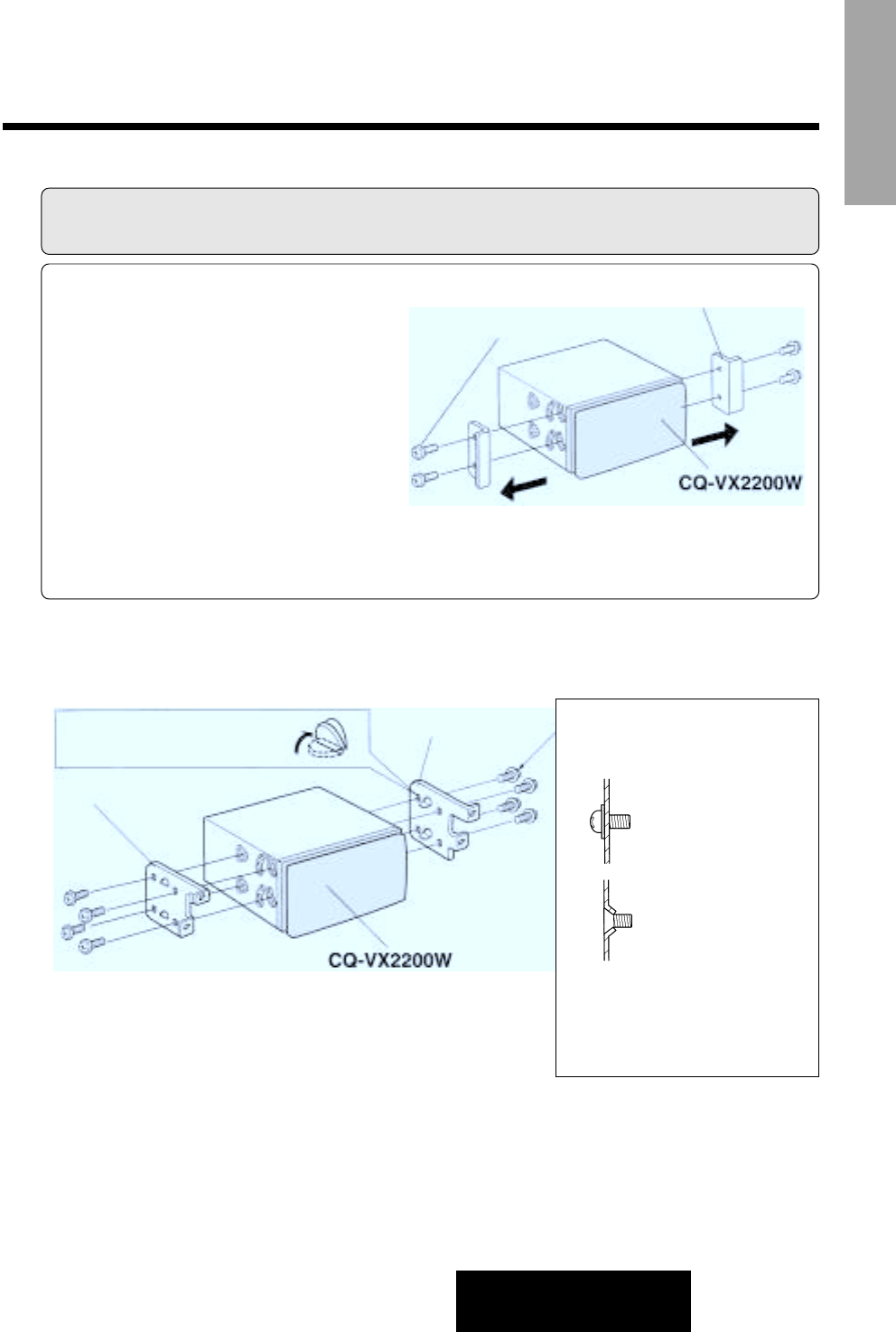 CQ-VX2200W

CQ-VX2200W