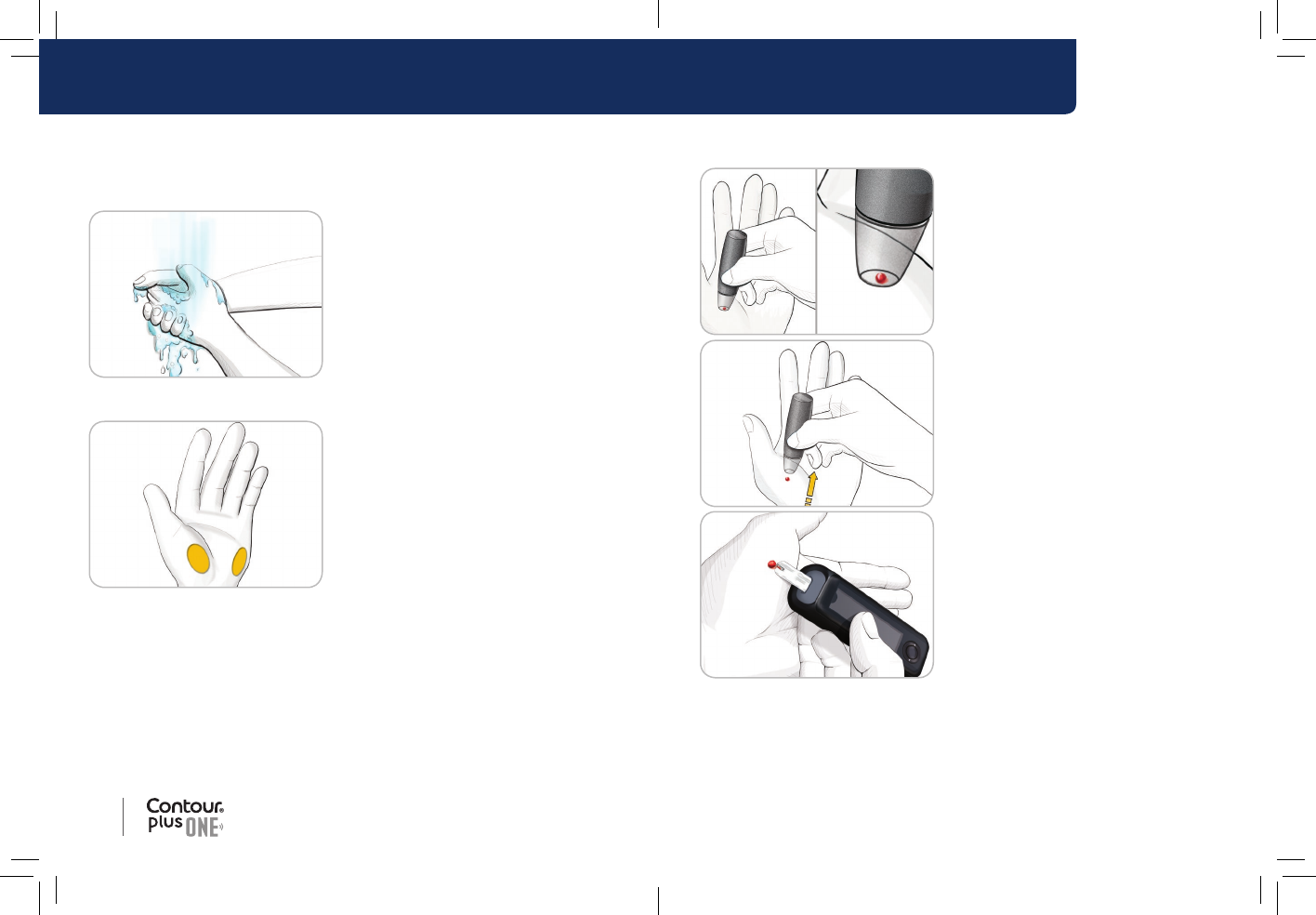 Contour
plus ONE