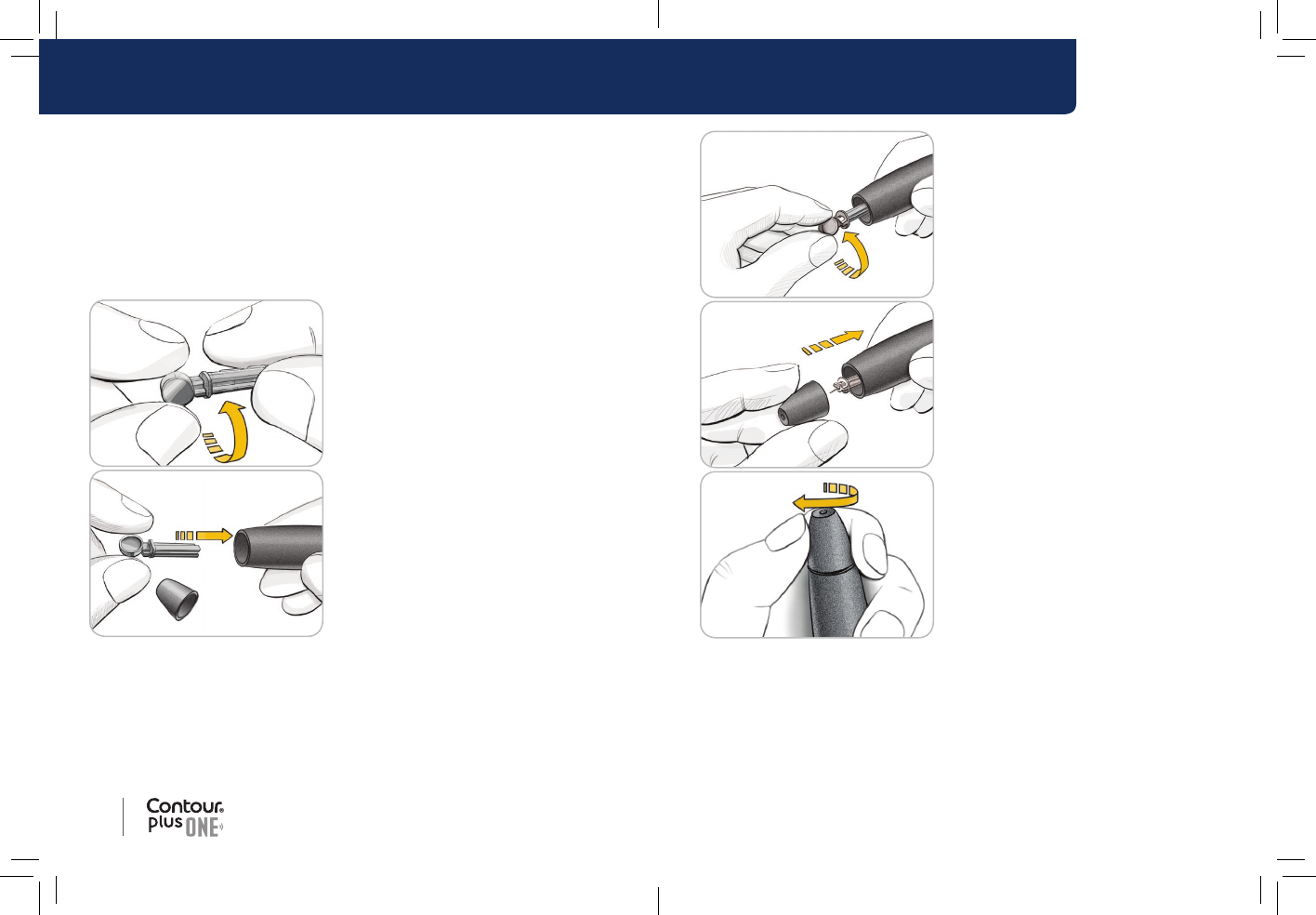 Contour
plus ONE