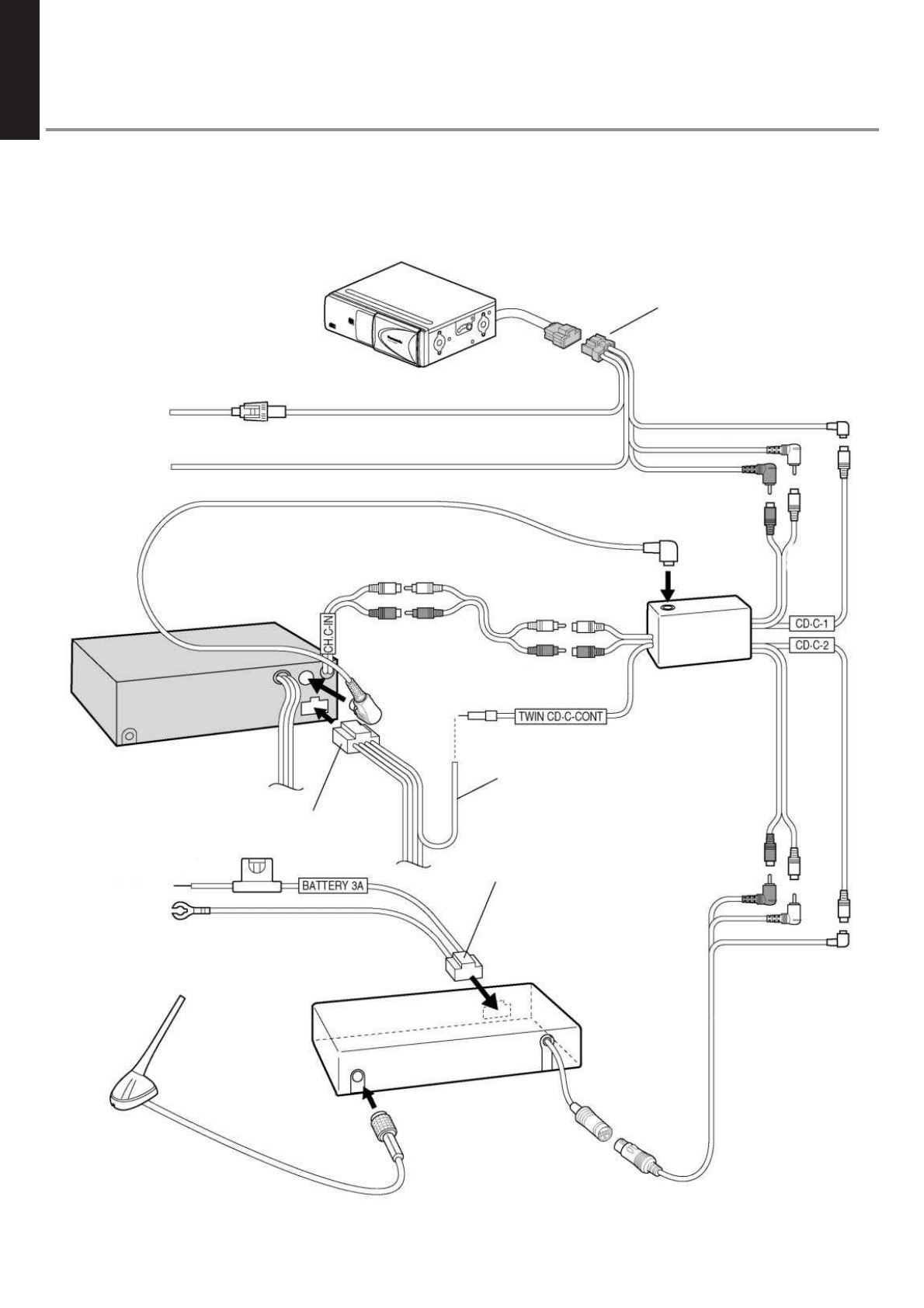 CH·C-IN

CD·C-1

CD·C-2

TWIN CD·C-CONT

BATTERY 3A