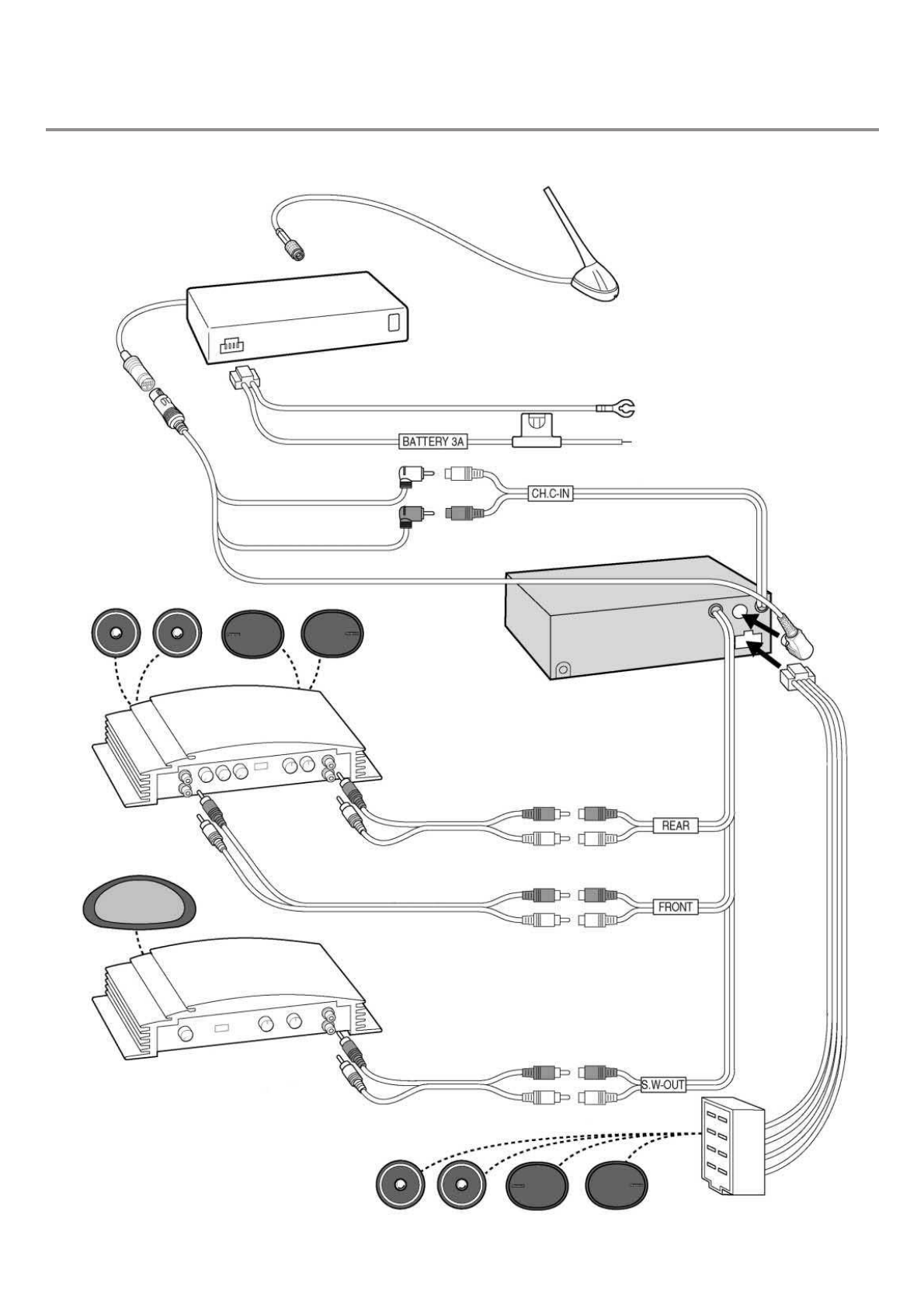 BATTERY 3A

CH.C-IN

REAR

FRONT

S.W-OUT