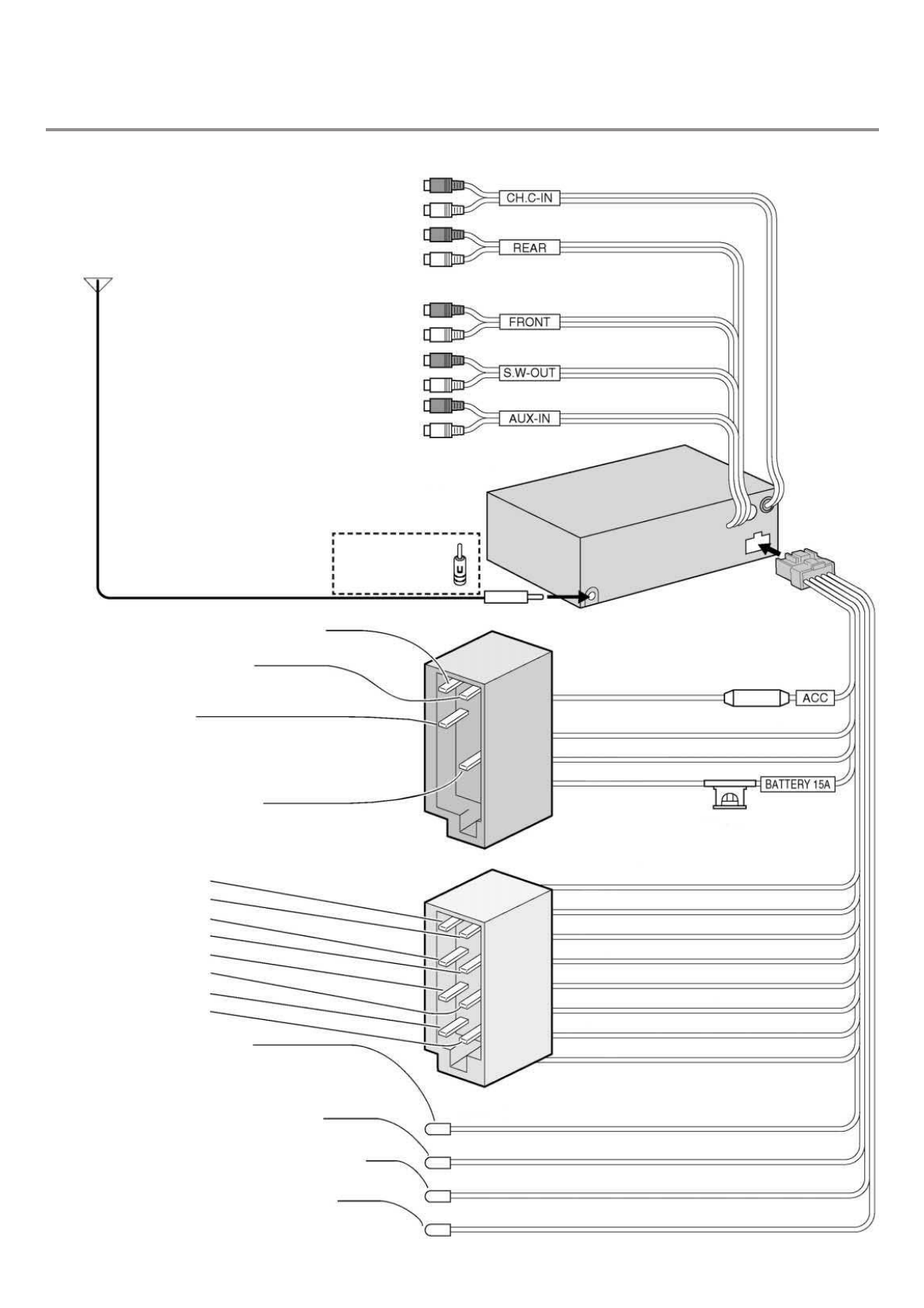 CH.C-IN

REAR

FRONT

S.W-OUT

AUX-IN

ACC

BATTERY 15A