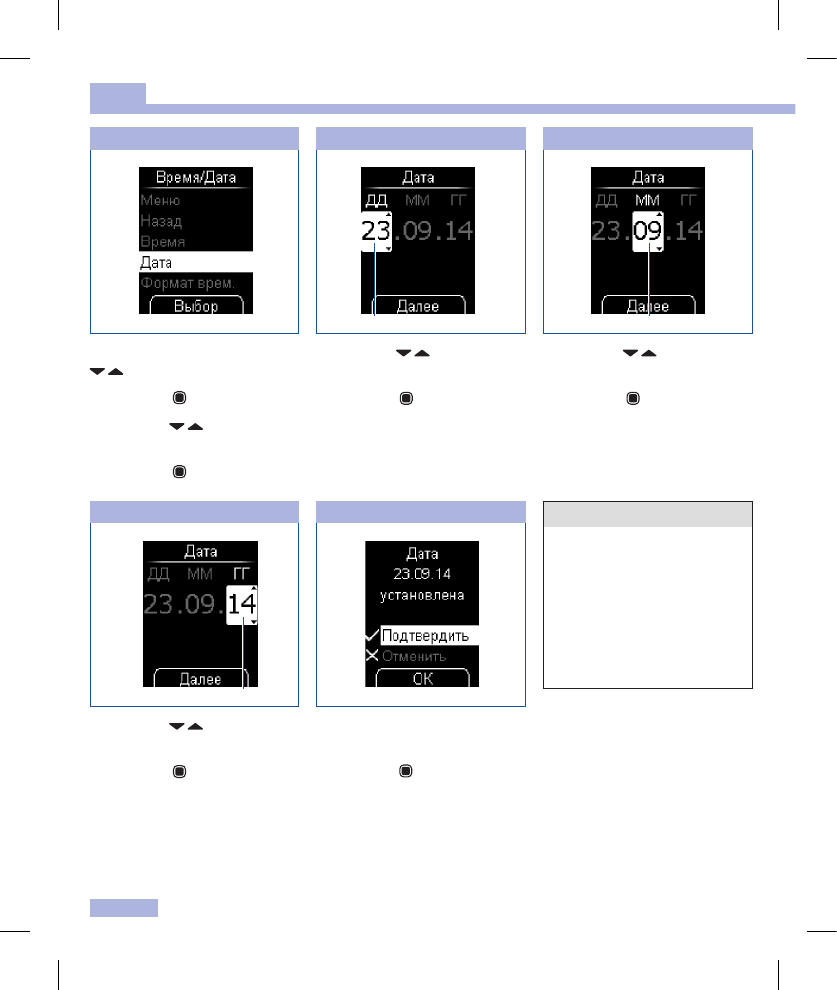 Время/Дата
Меню
Назад
Время
Дата
Формат врем.
Выбор

Дата
ДД ММ ГГ
23.09.14
Далее

Дата
ДД ММ ГГ
23.09.14
Далее

Дата
ДД ММ ГГ
23.09.14
Далее

Дата
23.09.14
установлена
Подтвердить
Отменить
OK