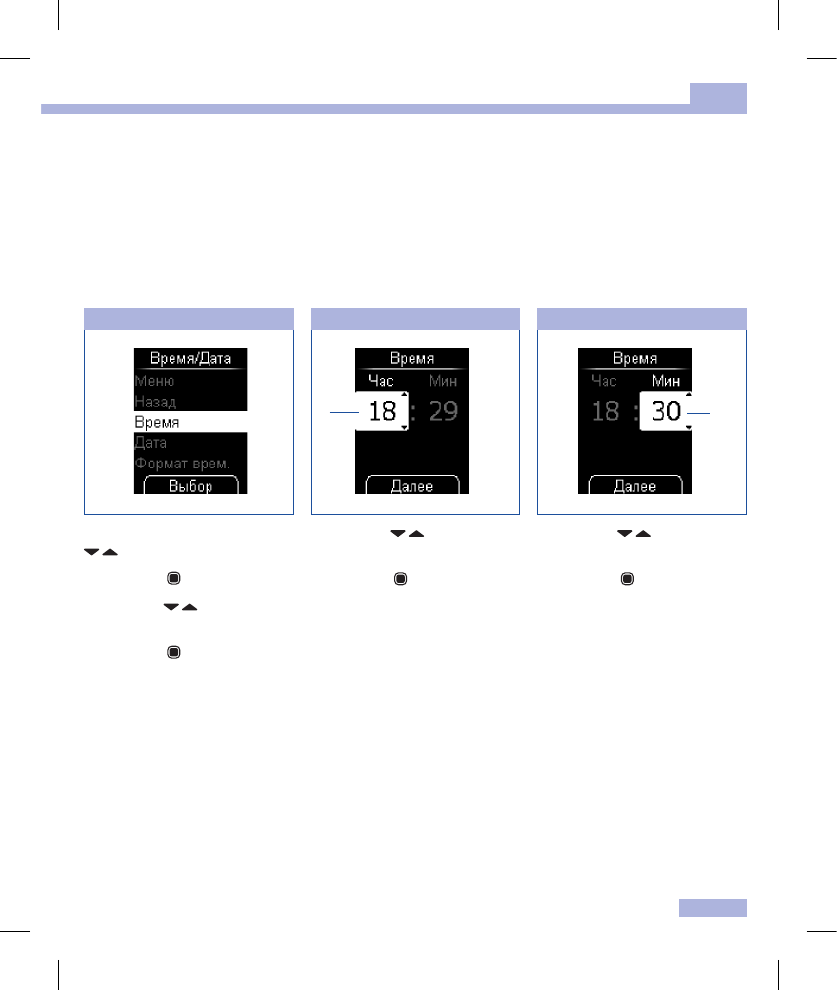 Время/Дата
Меню
Назад
Время
Дата
Формат врем.
Выбор

Время
Час Мин
18 : 29
Далее

Время
Час Мин
18 : 30
Далее