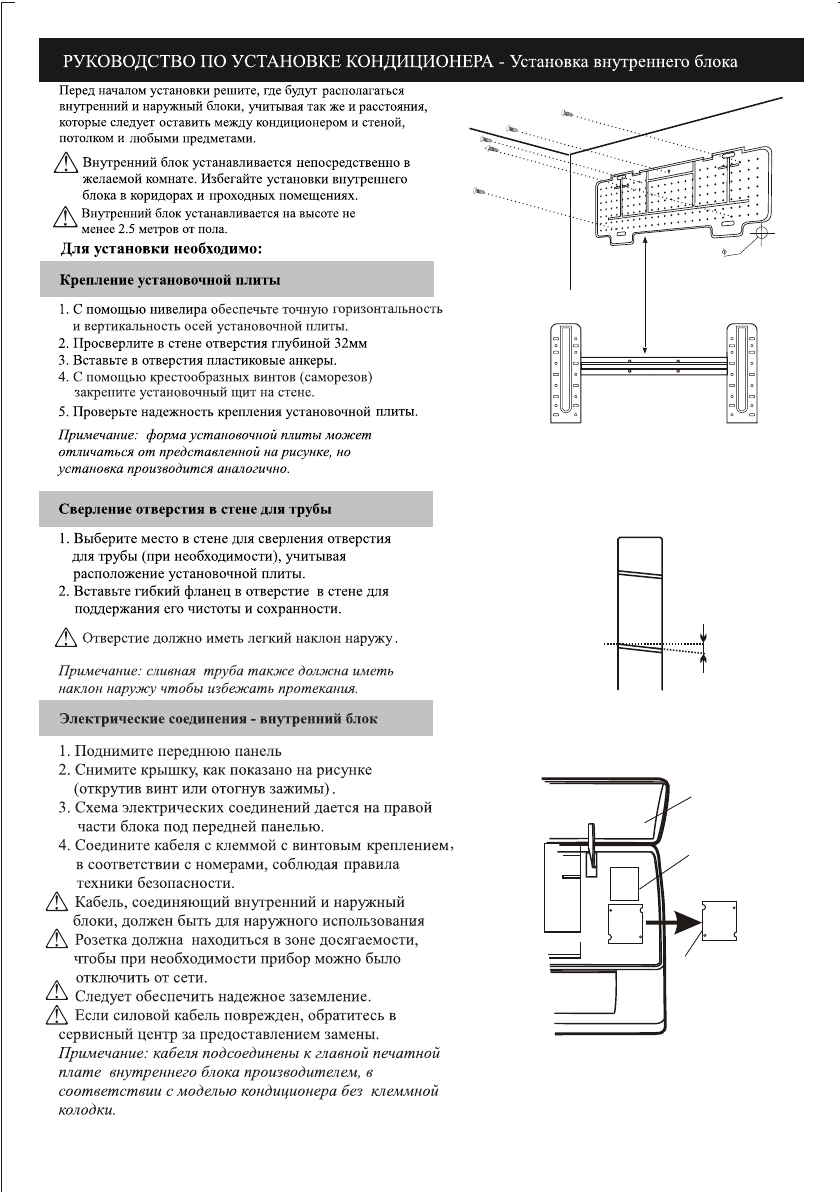 РУКОВОДСТВО ПО УСТАНОВКЕ КОНДИЦИОНЕРА - Установка внутреннего блока

Перед началом установки решите, где будут располагаться внутренний и наружный блоки, учитывая так же и расстояния, которые следует оставить между кондиционером и стеной, потолком и любыми предметами.

Внутренний блок устанавливается непосредственно в желаемой комнате. Избегайте установки внутреннего блока в коридорах и проходных помещениях.

Внутренний блок устанавливается на высоте не менее 2.5 метров от пола.

Для установки необходимо:

Крепление установочной плиты

1. С помощью нивелира обеспечьте точную горизонтальность и вертикальность осей установочной плиты.
2. Просверлите в стене отверстия глубиной 32мм
3. Вставьте в отверстия пластиковые анкеры.
4. С помощью крестообразных винтов (саморезов) закрепите установочный щит на стене.
5. Проверьте надежность крепления установочной плиты.

Примечание: форма установочной плиты может отличаться от представленной на рисунке, но установка производится аналогично.

Сверление отверстия в стене для трубы

1. Выберите место в стене для сверления отверстия для трубы (при необходимости), учитывая расположение установочной плиты.
2. Вставьте гибкий фланец в отверстие в стене для поддержания его чистоты и сохранности.

Отверстие должно иметь легкий наклон наружу.

Примечание: сливная труба также должна иметь наклон наружу чтобы избежать протекания.

Электрические соединения - внутренний блок

1. Поднимите переднюю панель
2. Снимите крышку, как показано на рисунке (открутив винт или отогнув зажимы).
3. Схема электрических соединений дается на правой части блока под передней панелью.
4. Соедините кабеля с клеммой с винтовым креплением, в соответствии с номерами, соблюдая правила техники безопасности.

Кабель, соединяющий внутренний и наружный блоки, должен быть для наружного использования

Розетка должна находиться в зоне досягаемости, чтобы при необходимости прибор можно было отключить от сети.

Следует обеспечить надежное заземление.

Если силовой кабель поврежден, обратитесь в сервисный центр за предоставлением замены.

Примечание: кабеля подсоединены к главной печатной плате внутреннего блока производителем, в соответствии с моделью кондиционера без клеммной колодки.