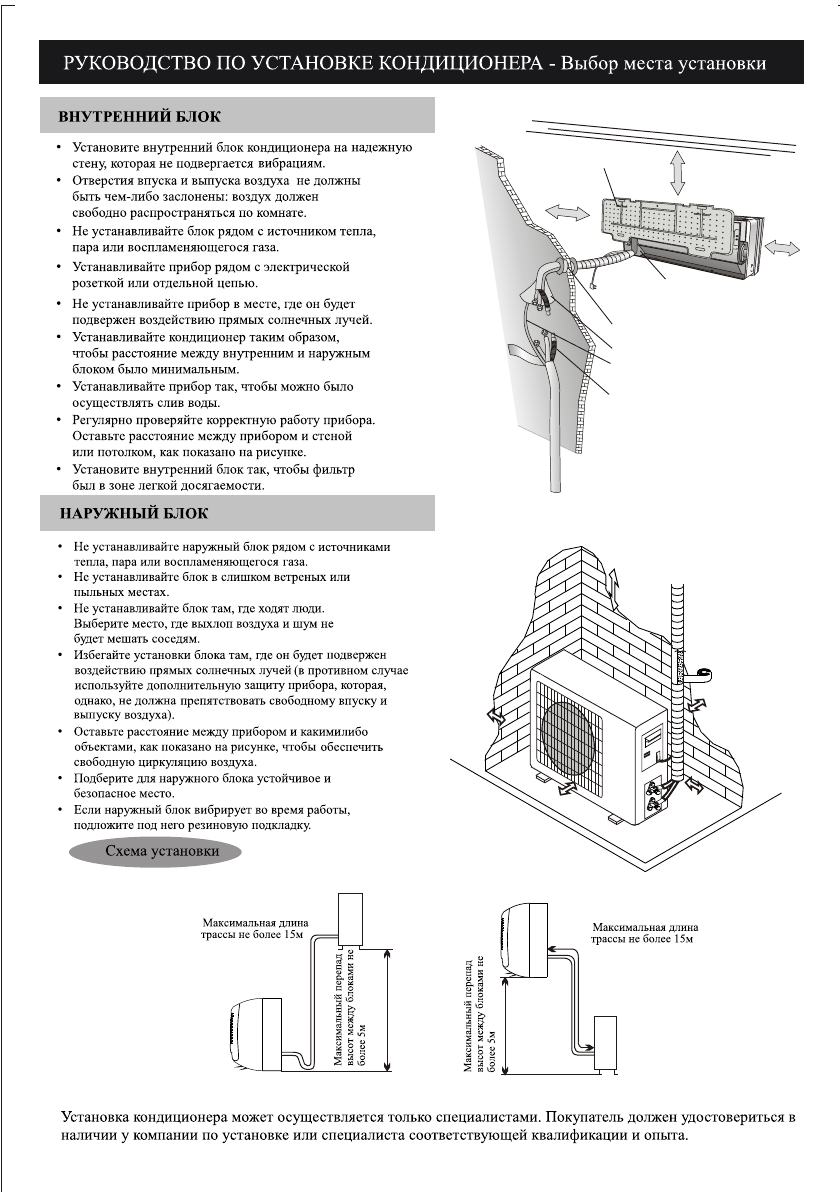 РУКОВОДСТВО ПО УСТАНОВКЕ КОНДИЦИОНЕРА - Выбор места установки

ВНУТРЕННИЙ БЛОК

• Установите внутренний блок кондиционера на надежную стену, которая не подвергается вибрациям.
• Отверстия впуска и выпуска воздуха не должны быть чем-либо заслонены: воздух должен свободно распространяться по комнате.
• Не устанавливайте блок рядом с источником тепла, пара или воспламеняющегося газа.
• Устанавливайте прибор рядом с электрической розеткой или отдельной цепью.
• Не устанавливайте прибор в месте, где он будет подвержен воздействию прямых солнечных лучей.
• Устанавливайте кондиционер таким образом, чтобы расстояние между внутренним и наружным блоком было минимальным.
• Устанавливайте прибор так, чтобы можно было осуществлять слив воды.
• Регулярно проверяйте корректную работу прибора. Оставьте расстояние между прибором и стеной или потолком, как показано на рисунке.
• Установите внутренний блок так, чтобы фильтр был в зоне легкой досягаемости.

НАРУЖНЫЙ БЛОК

• Не устанавливайте наружный блок рядом с источниками тепла, пара или воспламеняющегося газа.
• Не устанавливайте блок в слишком ветреных или пыльных местах.
• Не устанавливайте блок там, где ходят люди. Выберите место, где выхлоп воздуха и шум не будет мешать соседям.
• Избегайте установки блока там, где он будет подвержен воздействию прямых солнечных лучей (в противном случае используйте дополнительную защиту прибора, которая, однако, не должна препятствовать свободному впуску и выпуску воздуха).
• Оставьте расстояние между прибором и какимилибо объектами, как показано на рисунке, чтобы обеспечить свободную циркуляцию воздуха.
• Подберите для наружного блока устойчивое и безопасное место.
• Если наружный блок вибрирует во время работы, подложите под него резиновую подкладку.

Схема установки

Максимальная длина трассы не более 15м

Максимальный перепад высот между блоками не более 5м

Максимальная длина трассы не более 15м

Максимальный перепад высот между блоками не более 5м

Установка кондиционера может осуществляется только специалистами. Покупатель должен удостовериться в наличии у компании по установке или специалиста соответствующей квалификации и опыта.