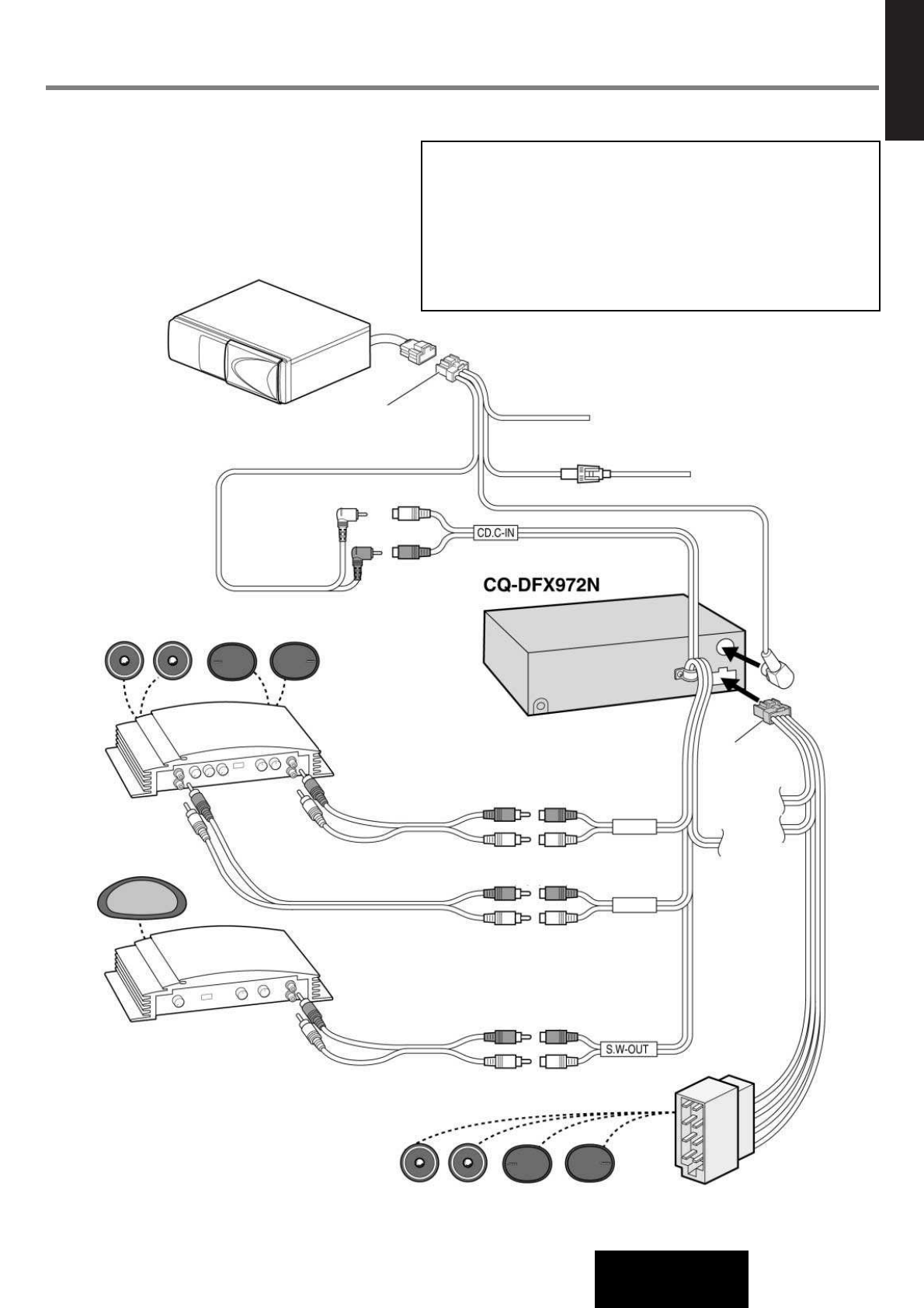 CD.C-IN

CQ-DFX972N

S.W-OUT