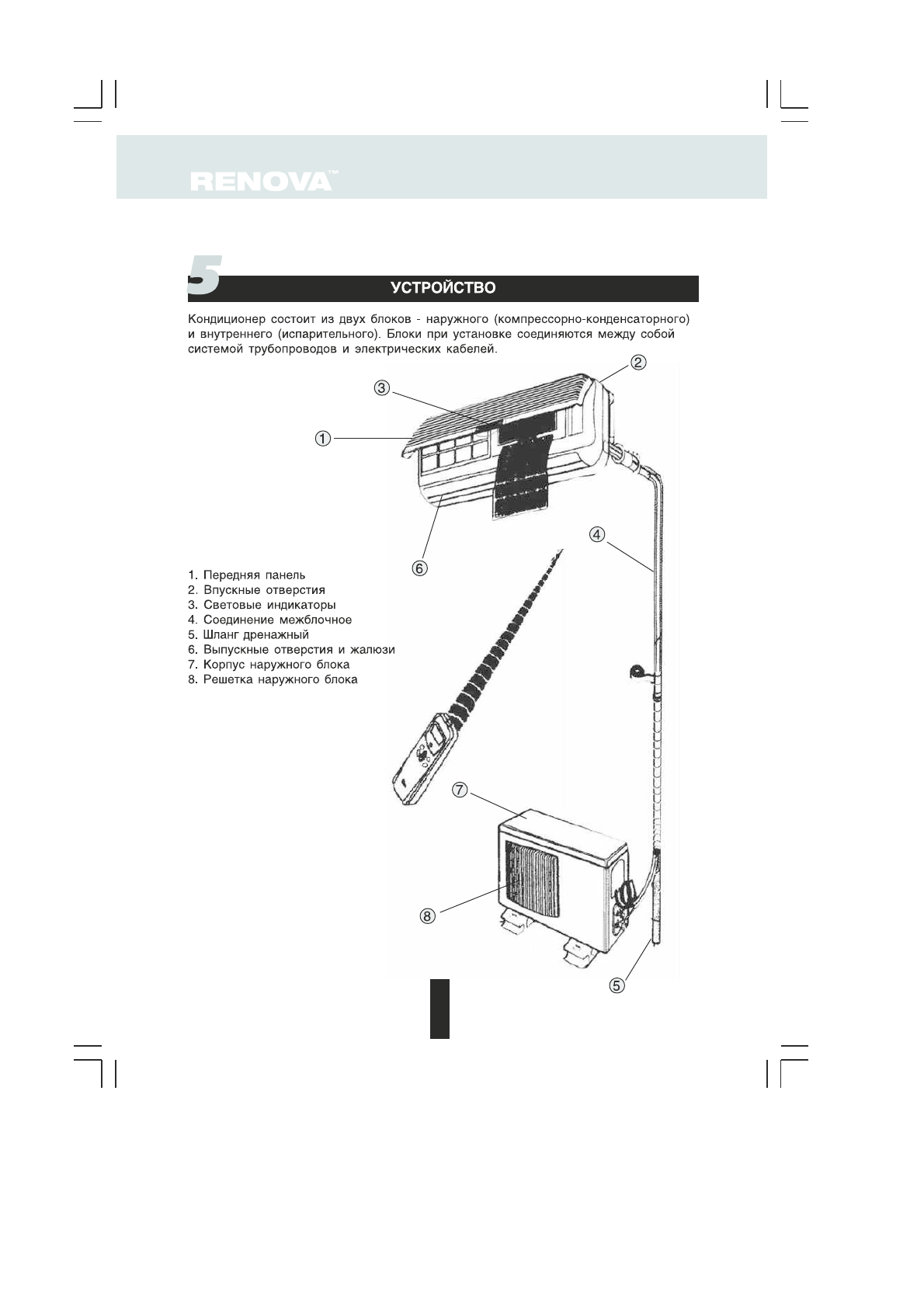 RENOVA™

5 УСТРОЙСТВО

Кондиционер состоит из двух блоков - наружного (компрессорно-конденсаторного) и внутреннего (испарительного). Блоки при установке соединяются между собой системой трубопроводов и электрических кабелей.

②
③
①
④
⑥

1. Передняя панель
2. Впускные отверстия
3. Световые индикаторы
4. Соединение межблочное
5. Шланг дренажный
6. Выпускные отверстия и жалюзи
7. Корпус наружного блока
8. Решетка наружного блока

⑦
⑧
⑤