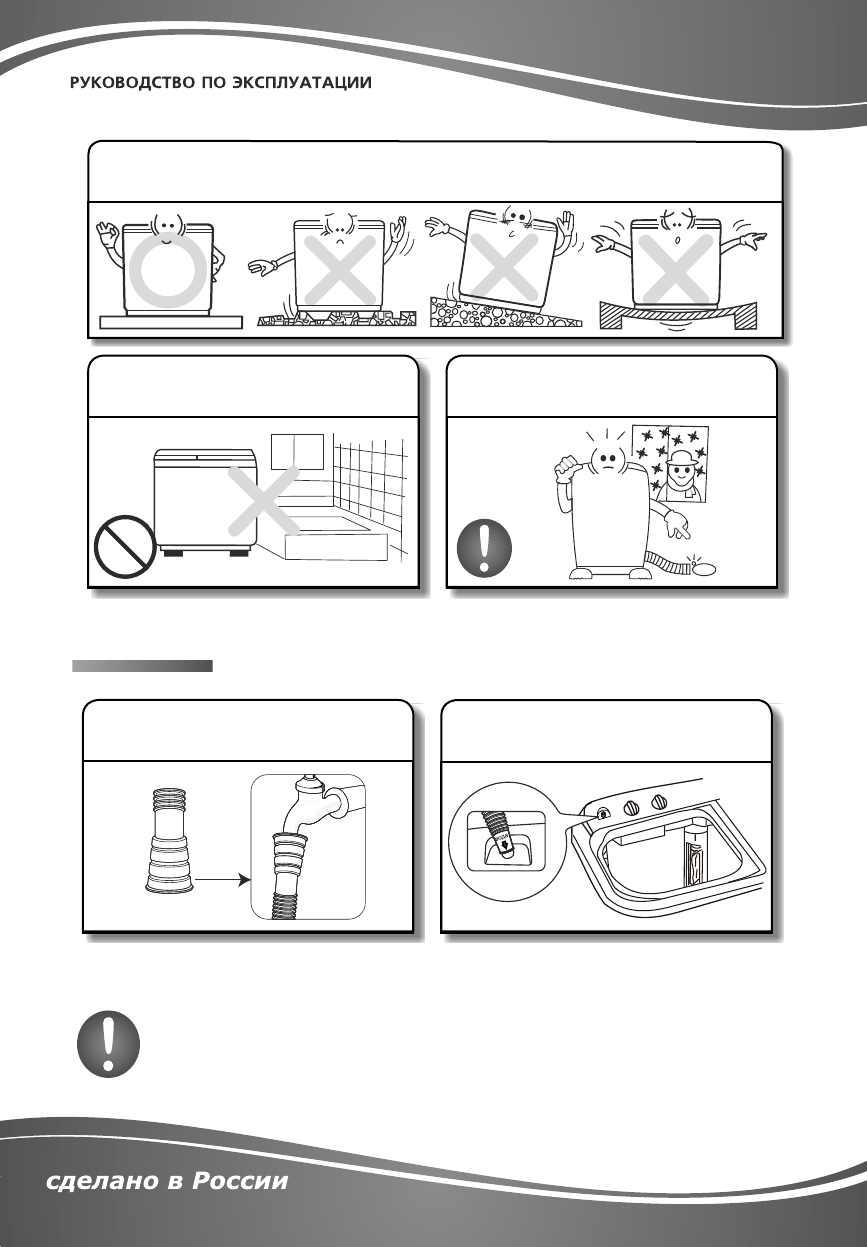 РУКОВОДСТВО ПО ЭКСПЛУАТАЦИИ

сделано в России