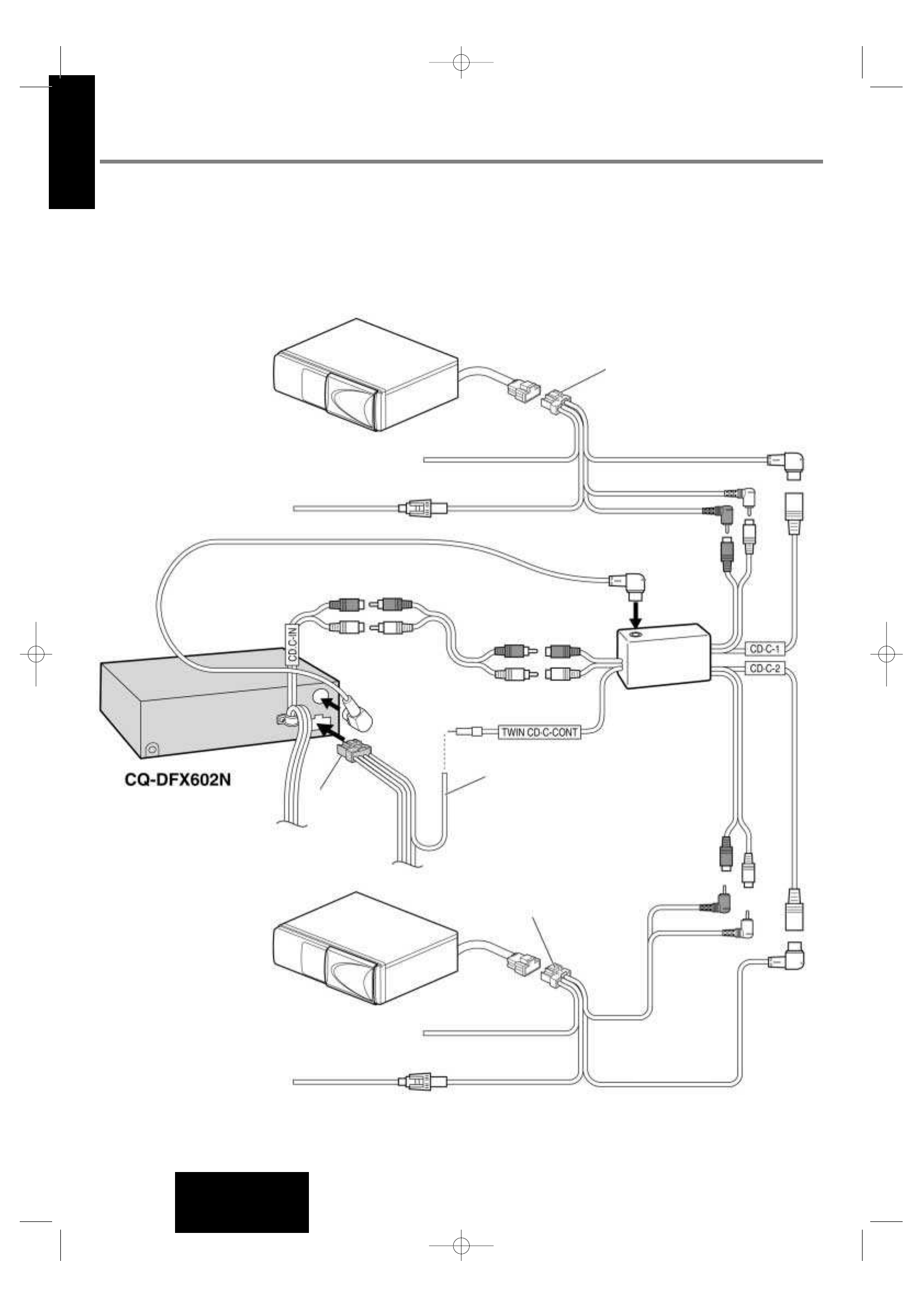 CD·C-IN

CD·C-1

CD·C-2

TWIN CD·C-CONT

CQ-DFX602N