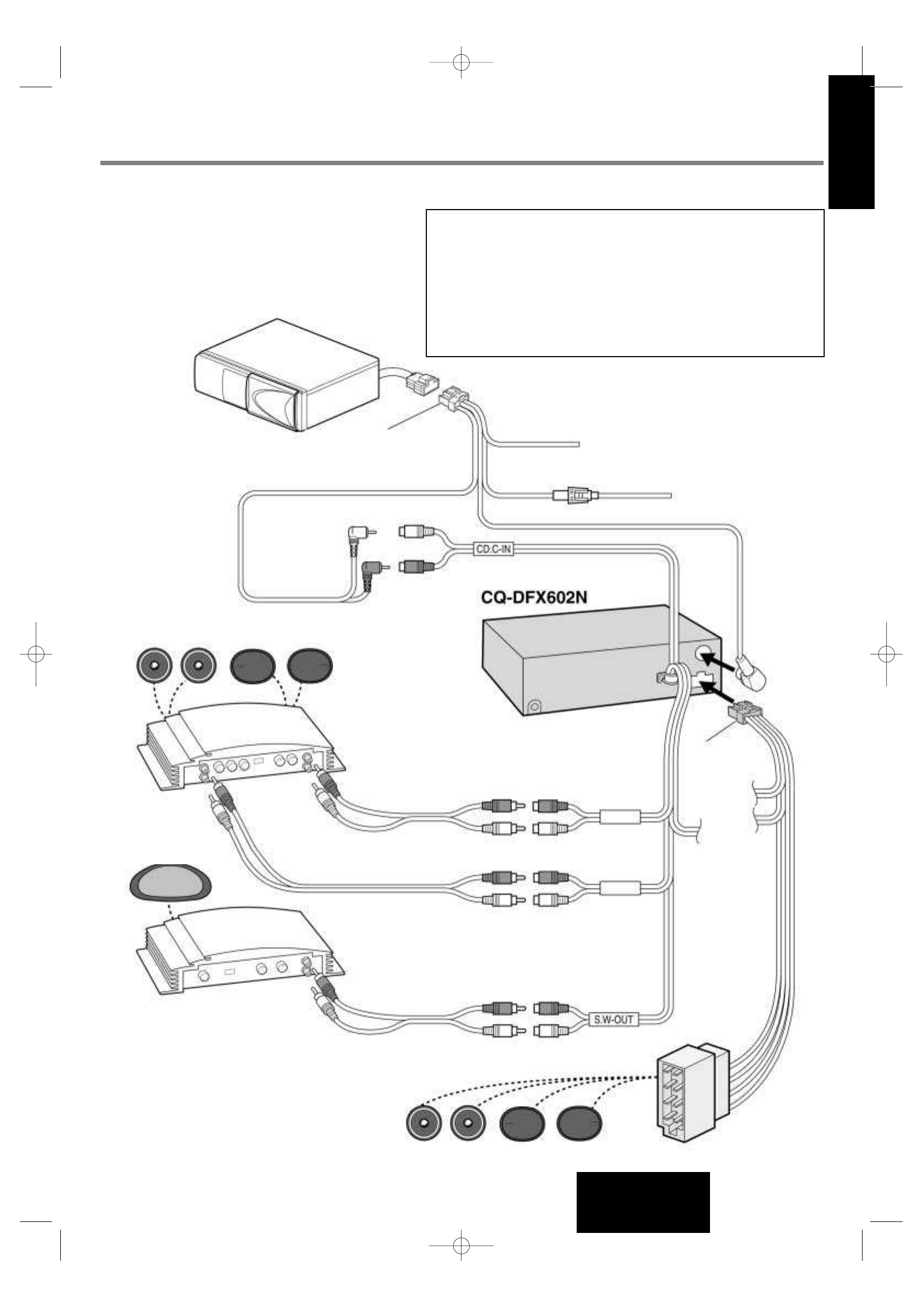 CD.C-IN

CQ-DFX602N

S.W-OUT