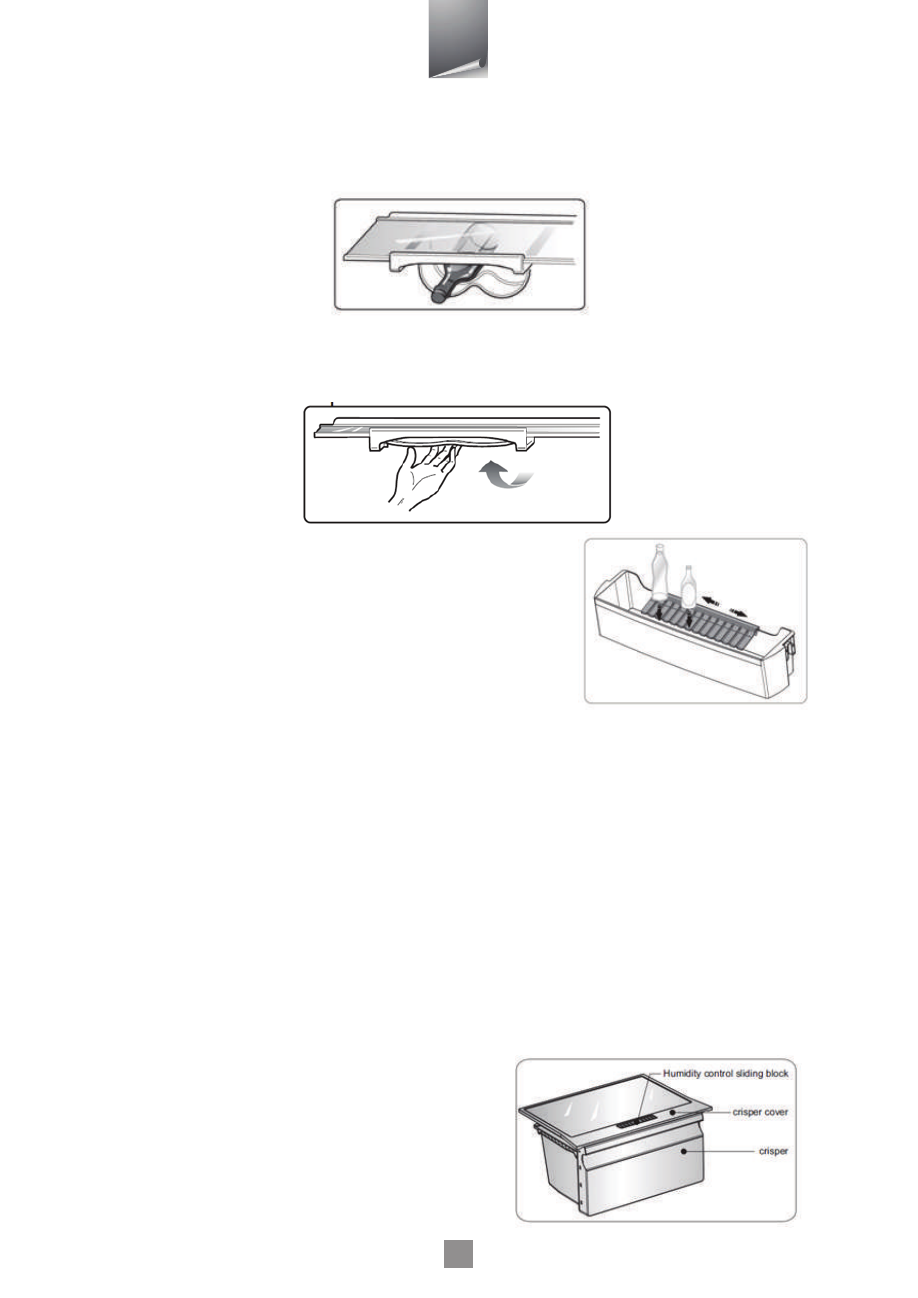 Humidity control sliding block

crisper cover

crisper