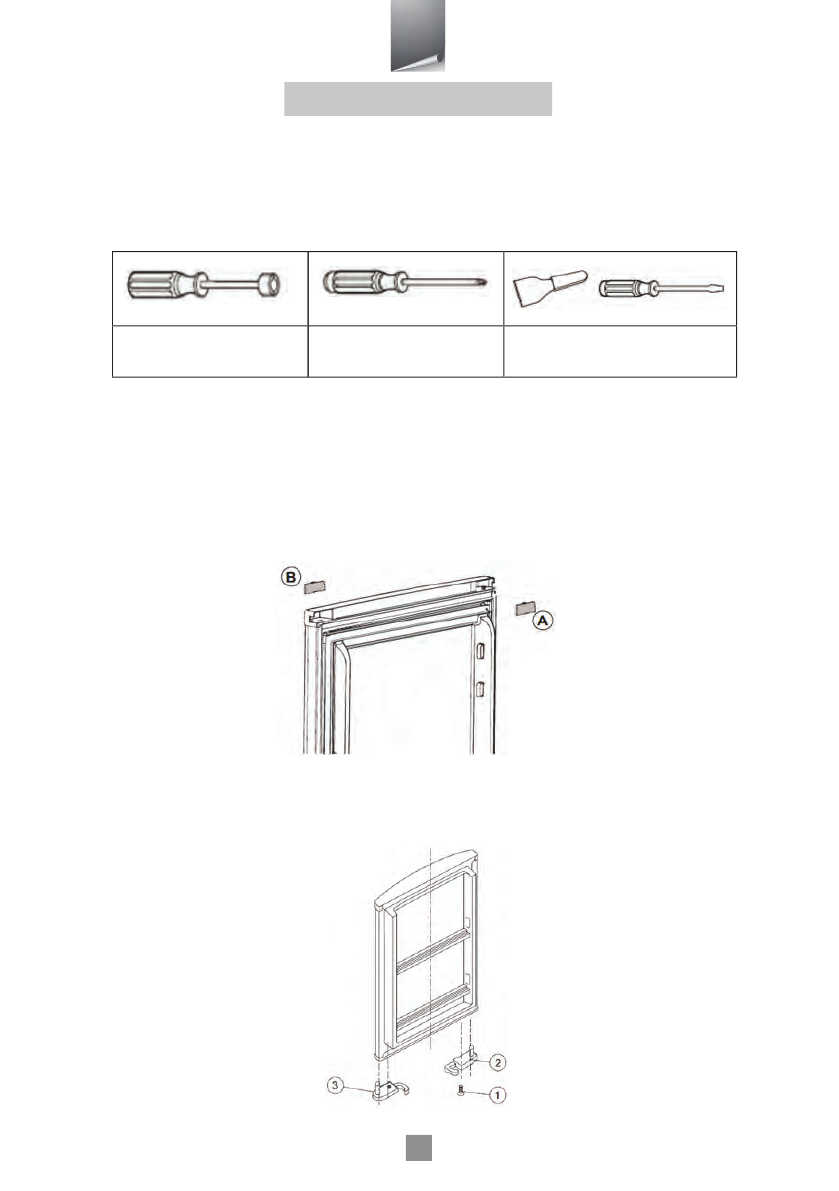 B

A

3

2

1