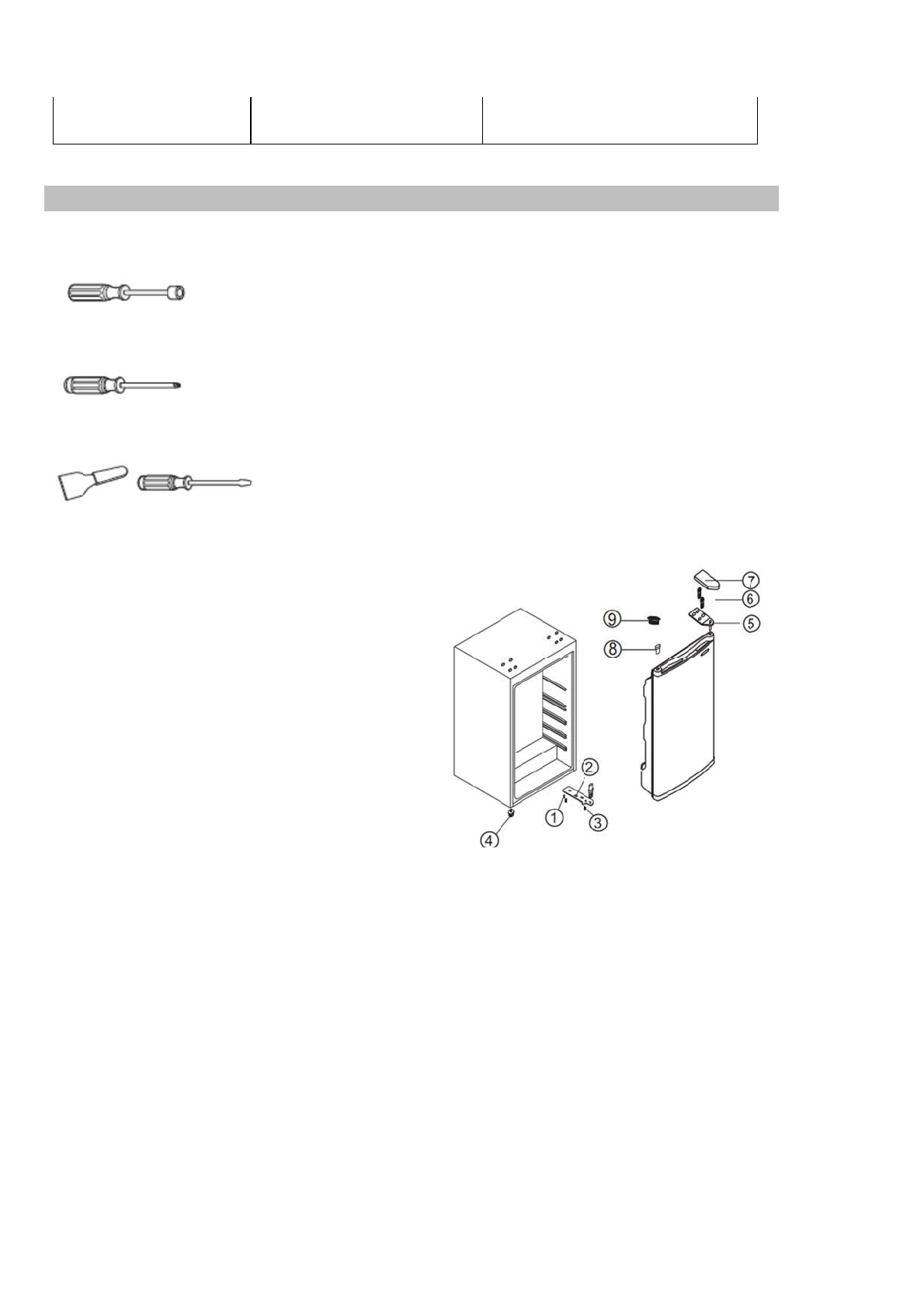 ⑦
⑥
⑨
⑤
⑧
②
①
③
④